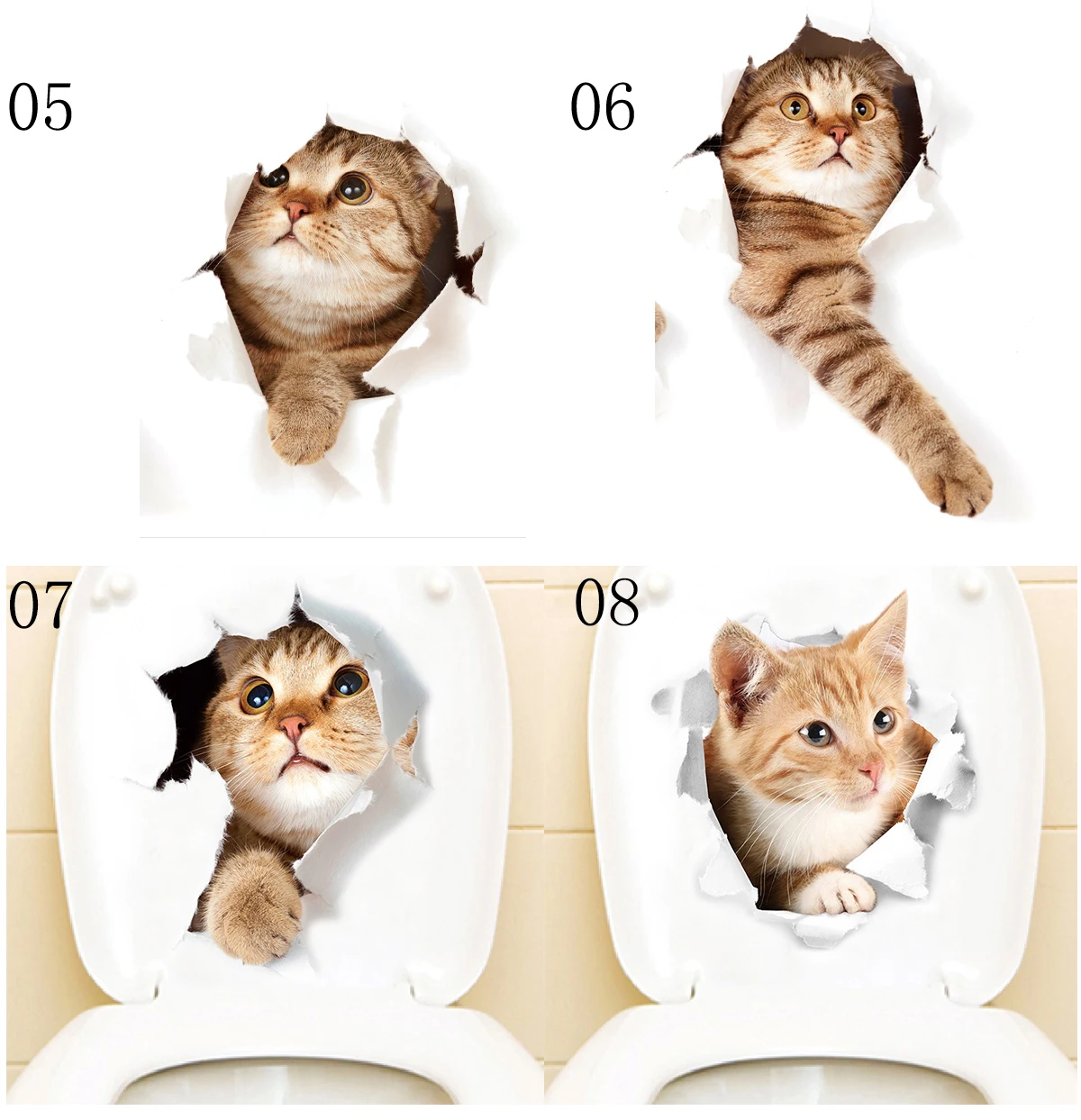 05

06

07

08