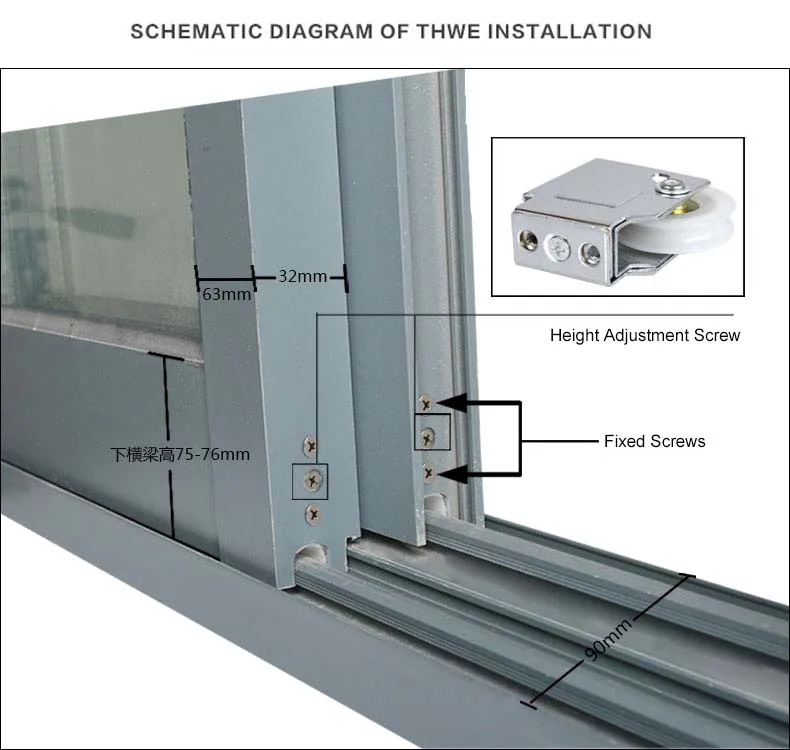 SCHEMATIC DIAGRAM OF THWE INSTALLATION

63mm

32mm

Height Adjustment Screw

Fixed Screws

下横梁高75-76mm

90mm