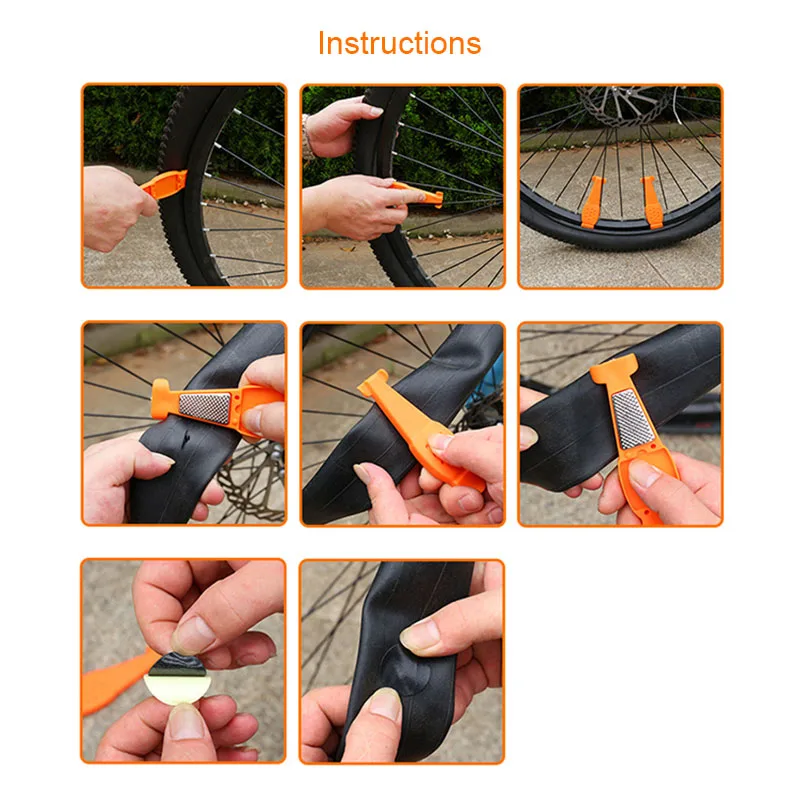 Instructions