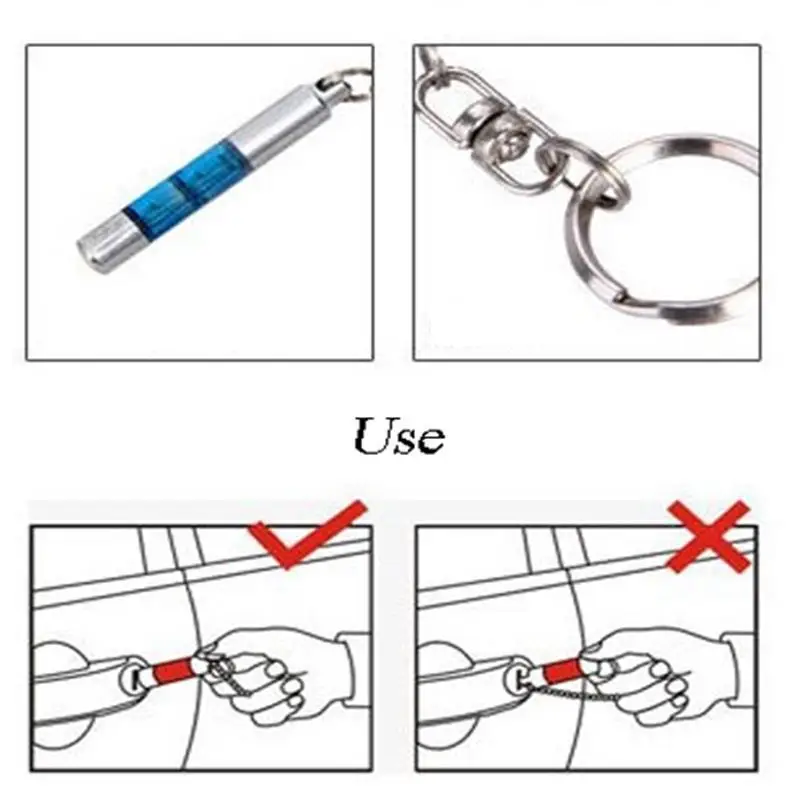 Use