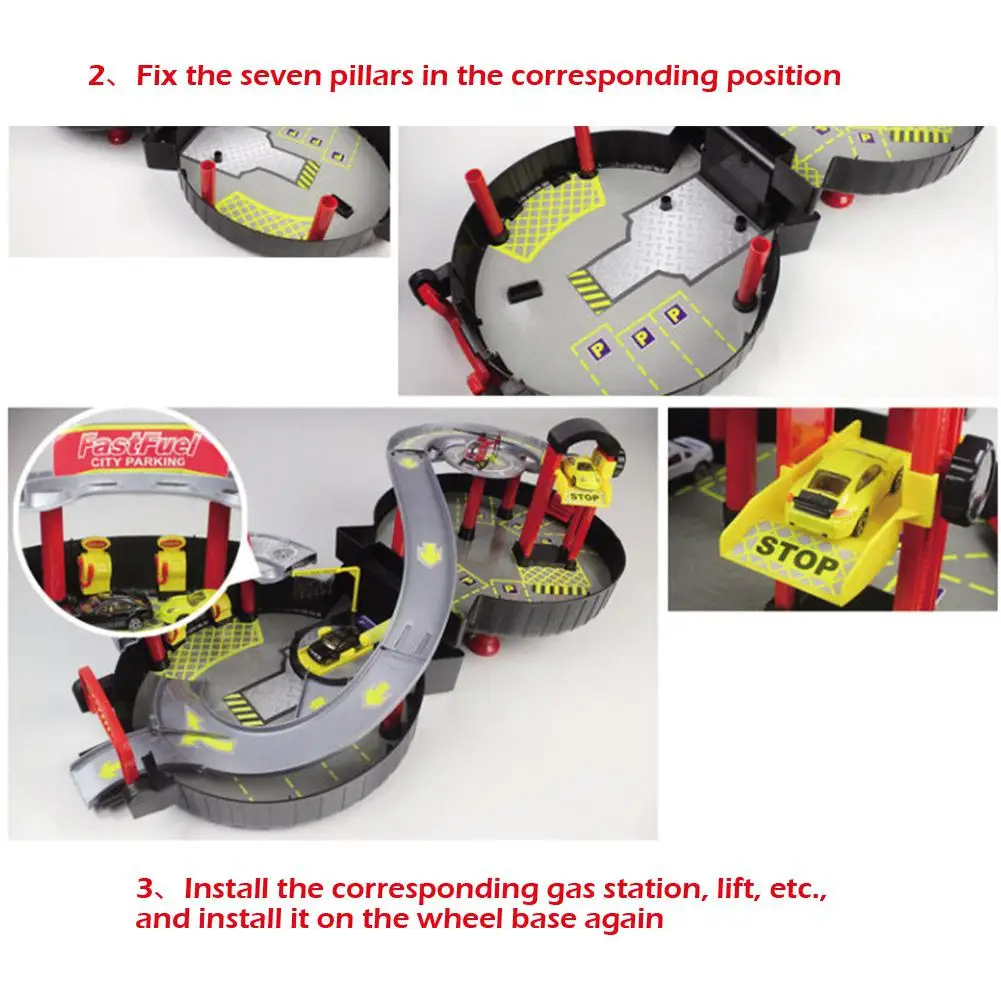 2、Fix the seven pillars in the corresponding position

P P P

FastFuel
CITY PARKING

STOP

STOP

3、Install the corresponding gas station, lift, etc., and install it on the wheel base again