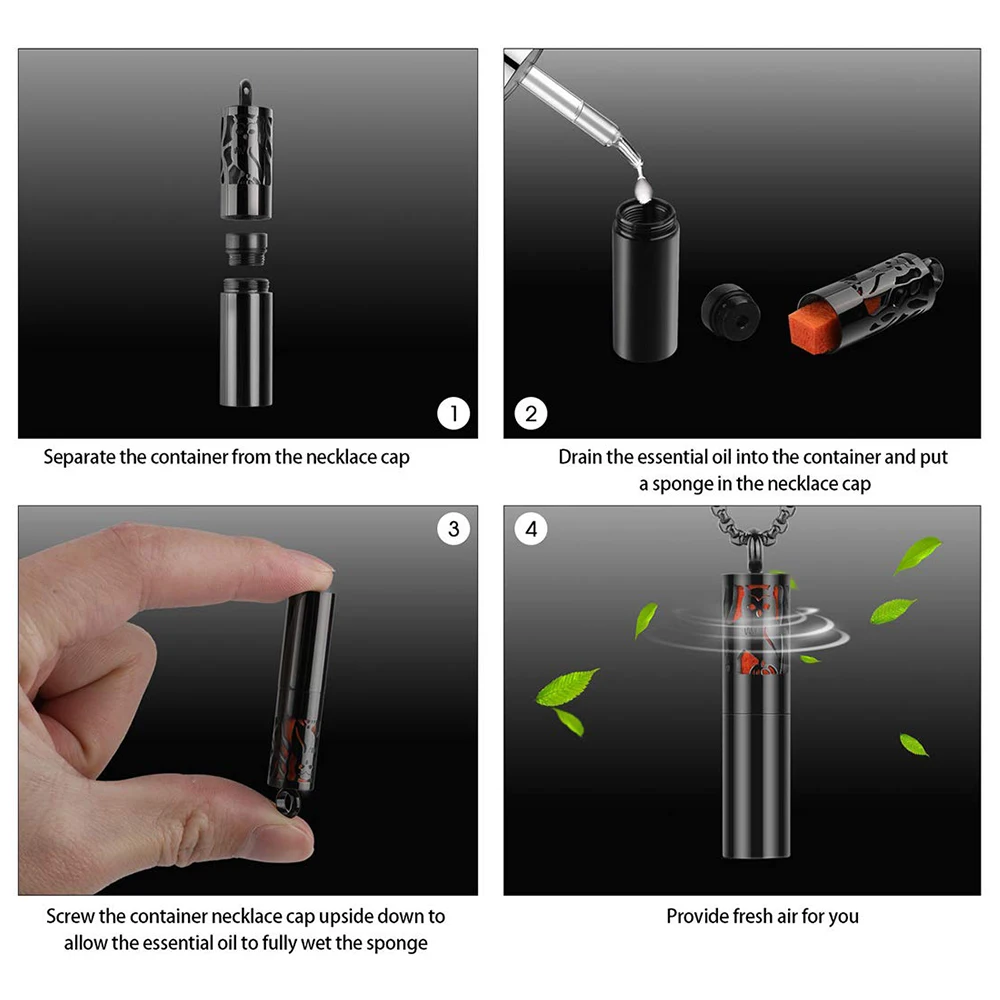 1

Separate the container from the necklace cap

2

Drain the essential oil into the container and put a sponge in the necklace cap

3

Screw the container necklace cap upside down to allow the essential oil to fully wet the sponge

4

Provide fresh air for you