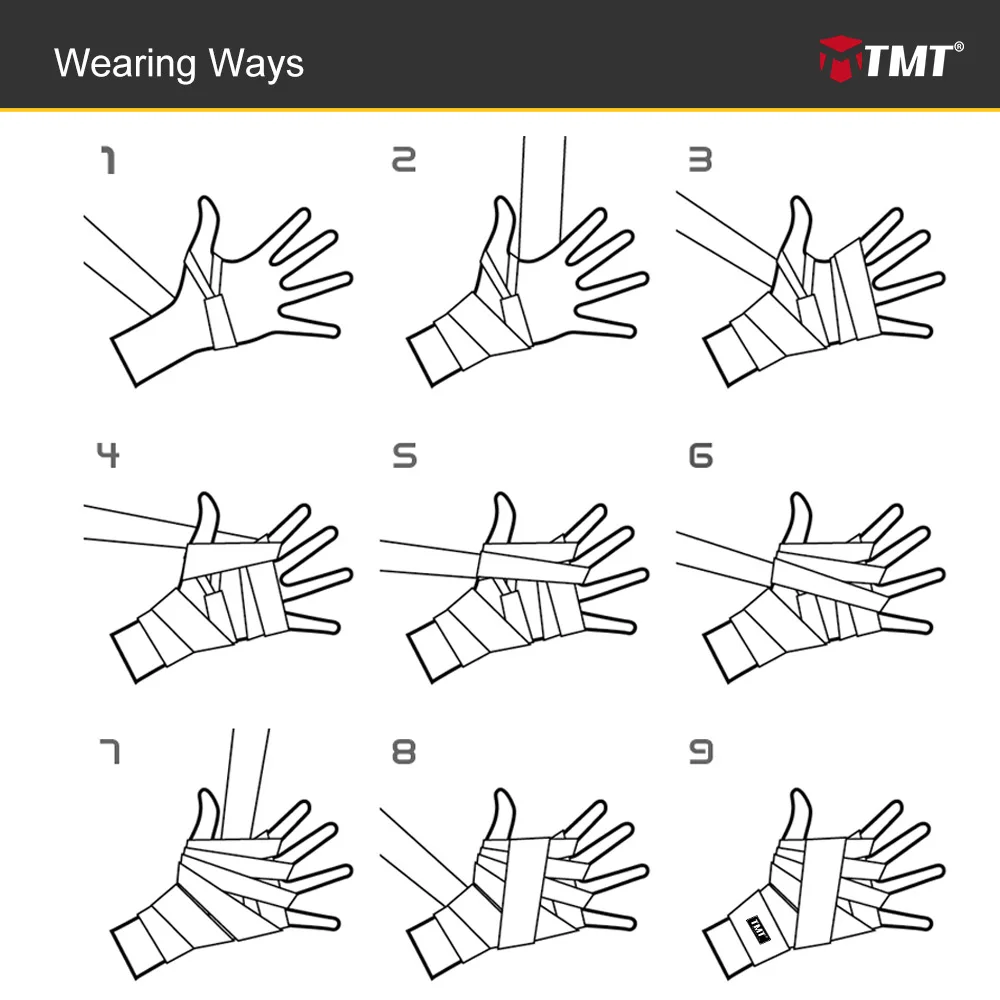 Wearing Ways

TMT®

1

2

3

4

5

6

7

8

9

TMT