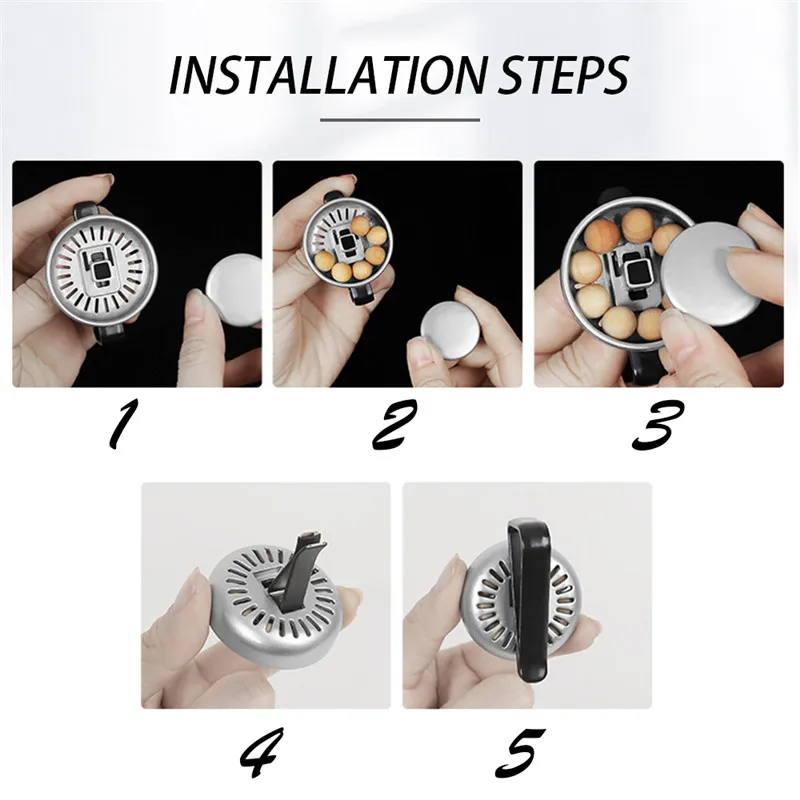 INSTALLATION STEPS

1

2

3

4

5