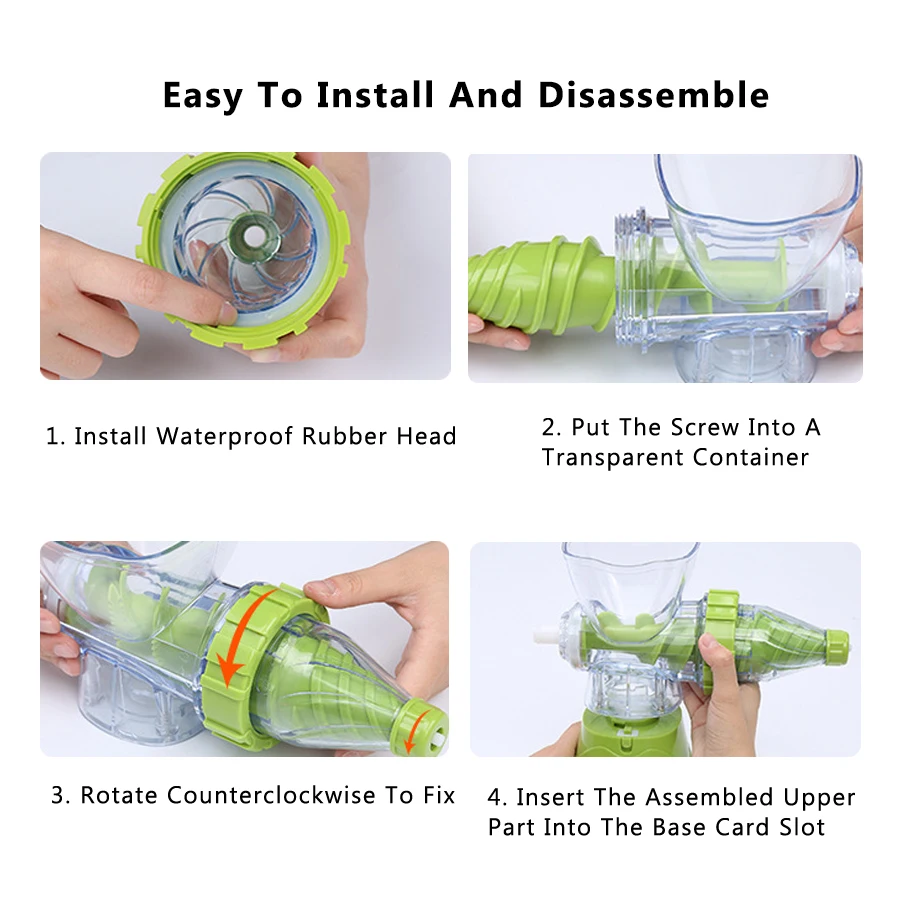 Easy To Install And Disassemble

1. Install Waterproof Rubber Head

2. Put The Screw Into A Transparent Container

3. Rotate Counterclockwise To Fix

4. Insert The Assembled Upper Part Into The Base Card Slot