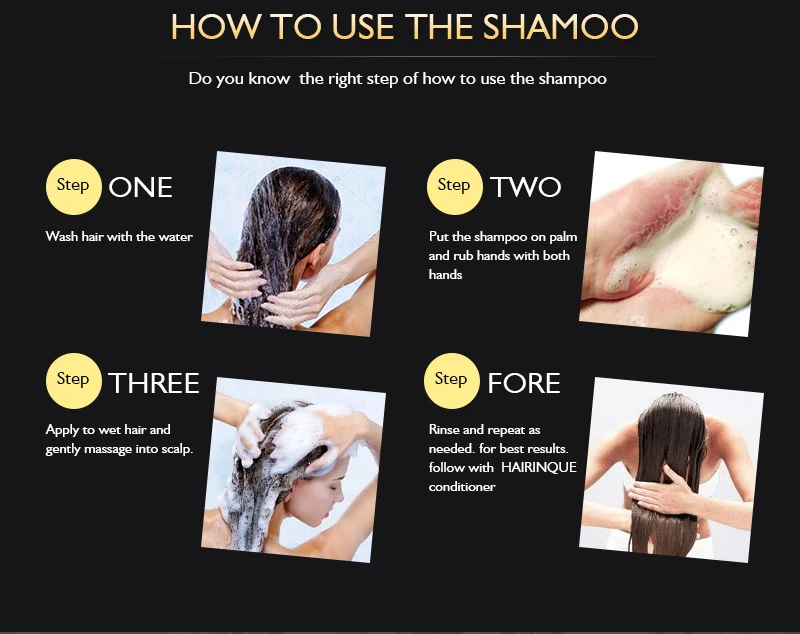 HOW TO USE THE SHAMOO

Do you know the right step of how to use the shampoo

Step ONE

Wash hair with the water

Step TWO

Put the shampoo on palm and rub hands with both hands

Step THREE

Apply to wet hair and gently massage into scalp.

Step FORE

Rinse and repeat as needed. for best results. follow with HAIRINQUE conditioner