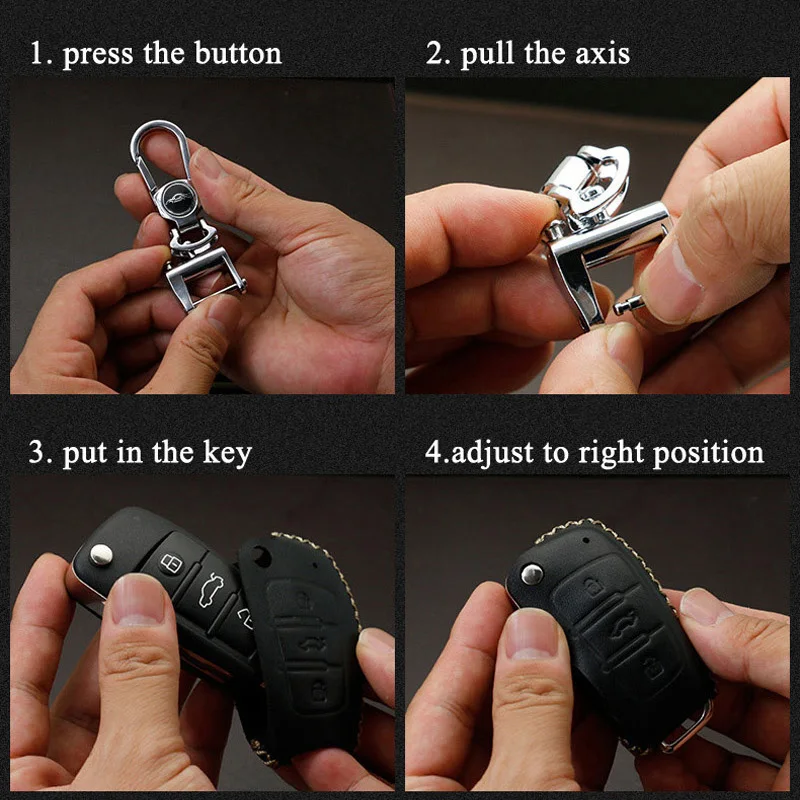 1. press the button

2. pull the axis

3. put in the key

4.adjust to right position