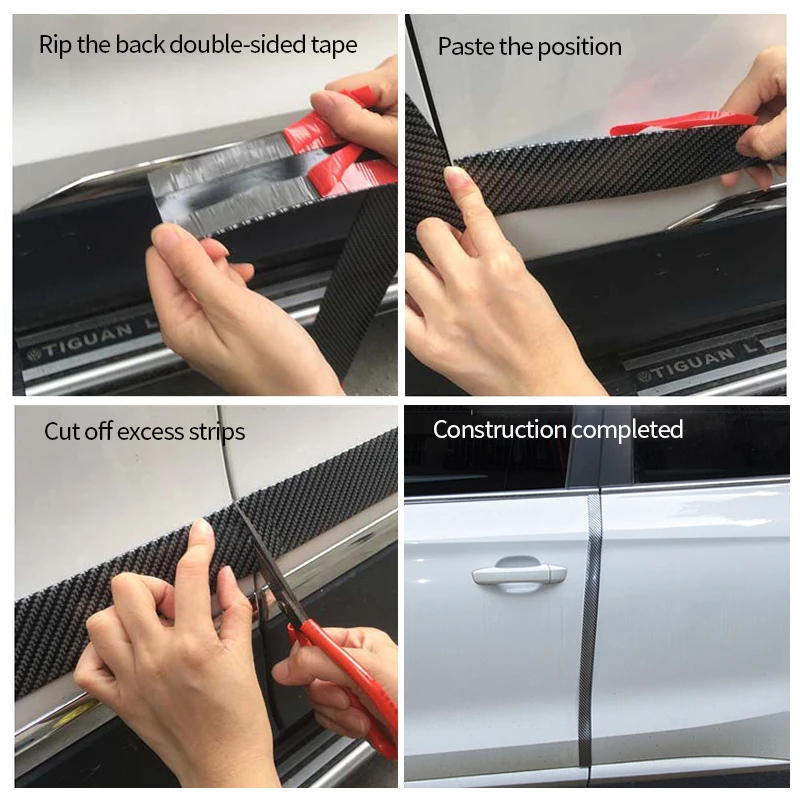 Rip the back double-sided tape

TIGUAN L

Paste the position

TIGUAN L

Cut off excess strips

Construction completed