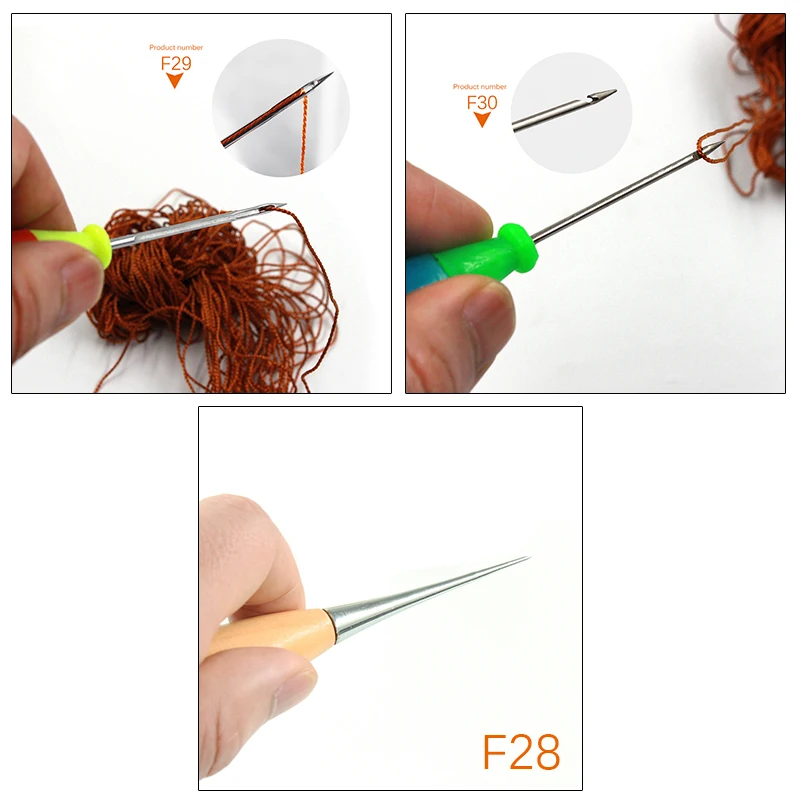 Product number
F29

Product number
F30

F28