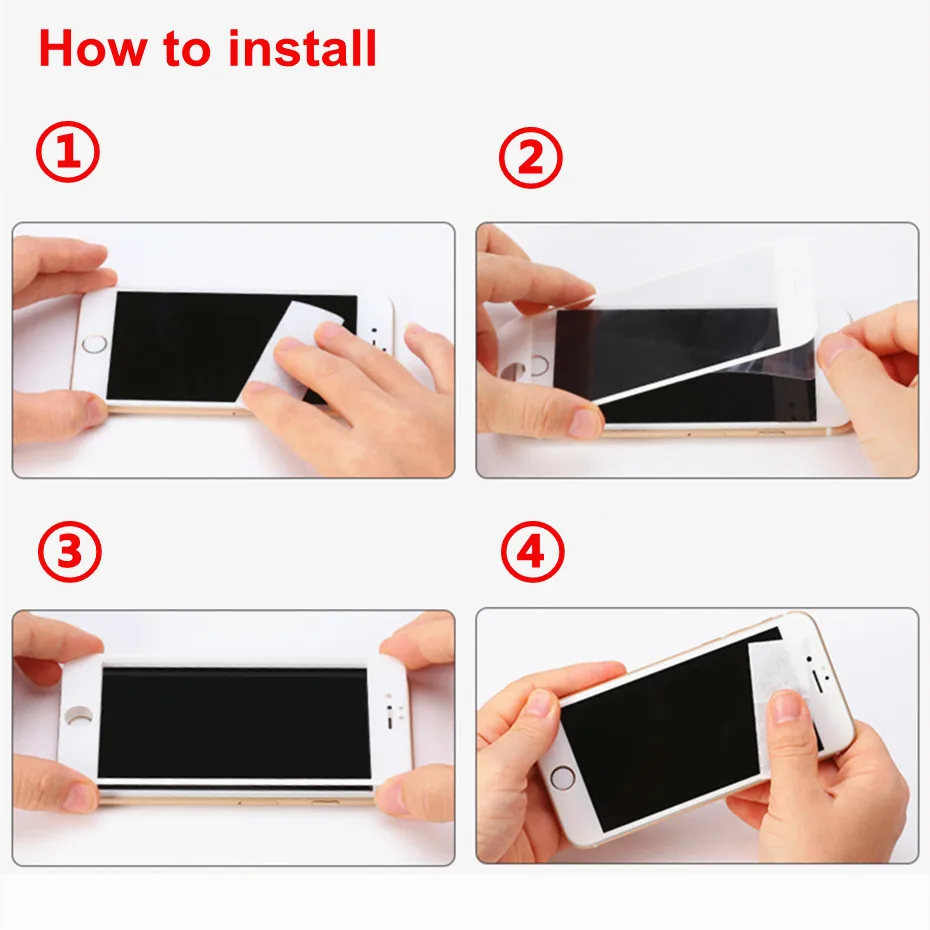 How to install

①

②

③

④