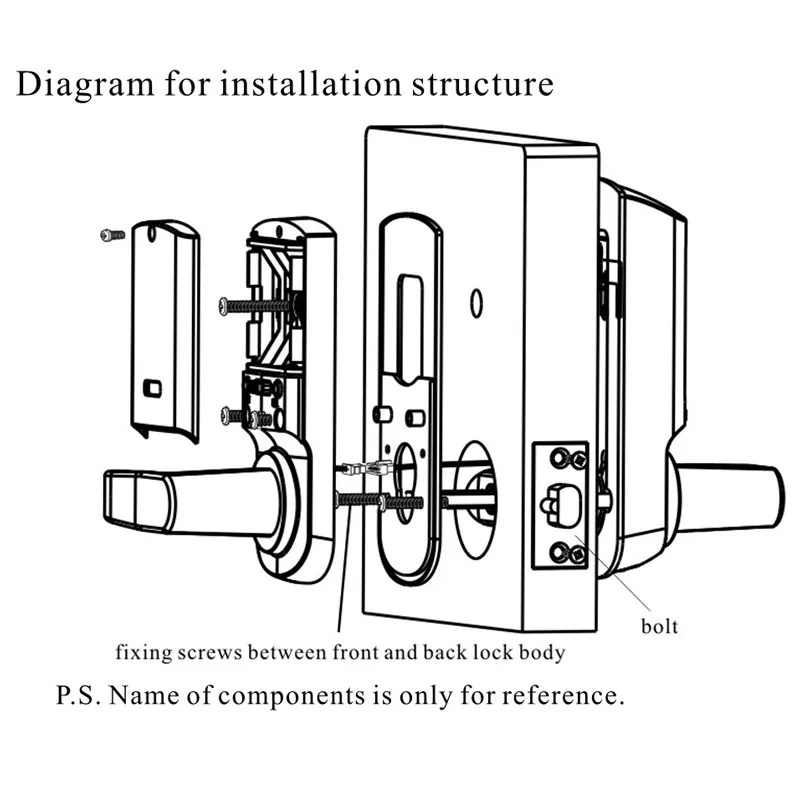 Diagram for installation structure

bolt

fixing screws between front and back lock body

P.S. Name of components is only for reference.