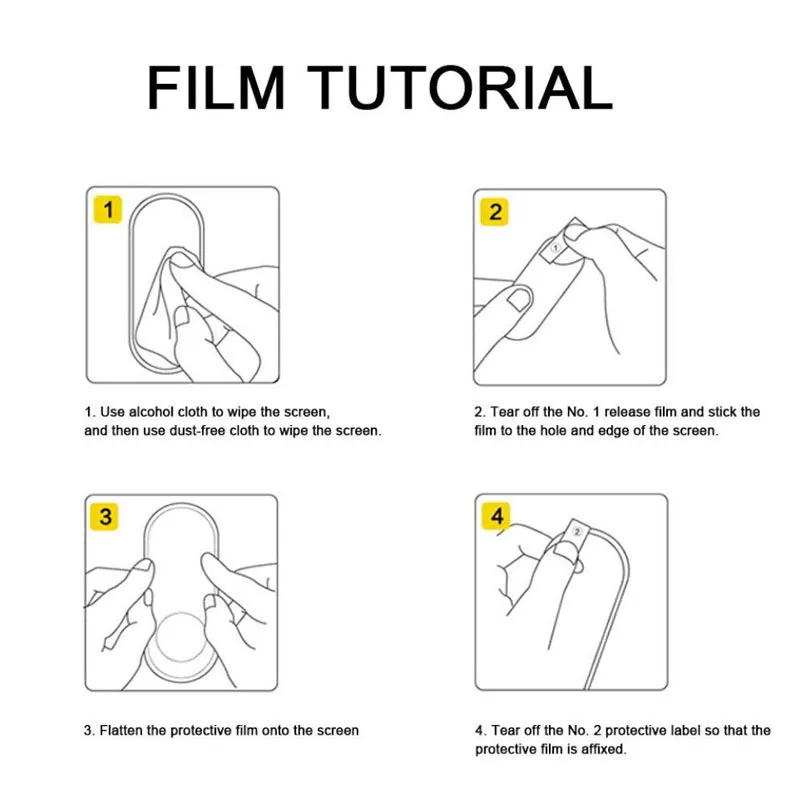 FILM TUTORIAL

1

1. Use alcohol cloth to wipe the screen, and then use dust-free cloth to wipe the screen.

2

1

2. Tear off the No. 1 release film and stick the film to the hole and edge of the screen.

3

3. Flatten the protective film onto the screen

4

2

4. Tear off the No. 2 protective label so that the protective film is affixed.