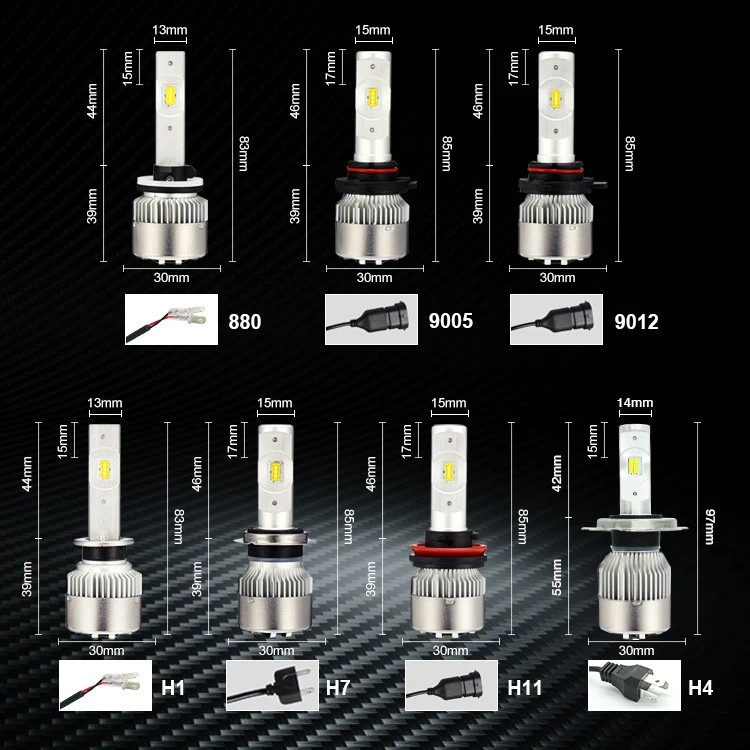 13mm
15mm
44mm
39mm
83mm
30mm
880

15mm
17mm
46mm
39mm
85mm
30mm
9005

15mm
17mm
46mm
39mm
85mm
30mm
9012

13mm
15mm
44mm
39mm
83mm
30mm
H1

15mm
17mm
46mm
39mm
85mm
30mm
H7

15mm
17mm
46mm
39mm
85mm
30mm
H11

14mm
15mm
42mm
55mm
97mm
30mm
H4