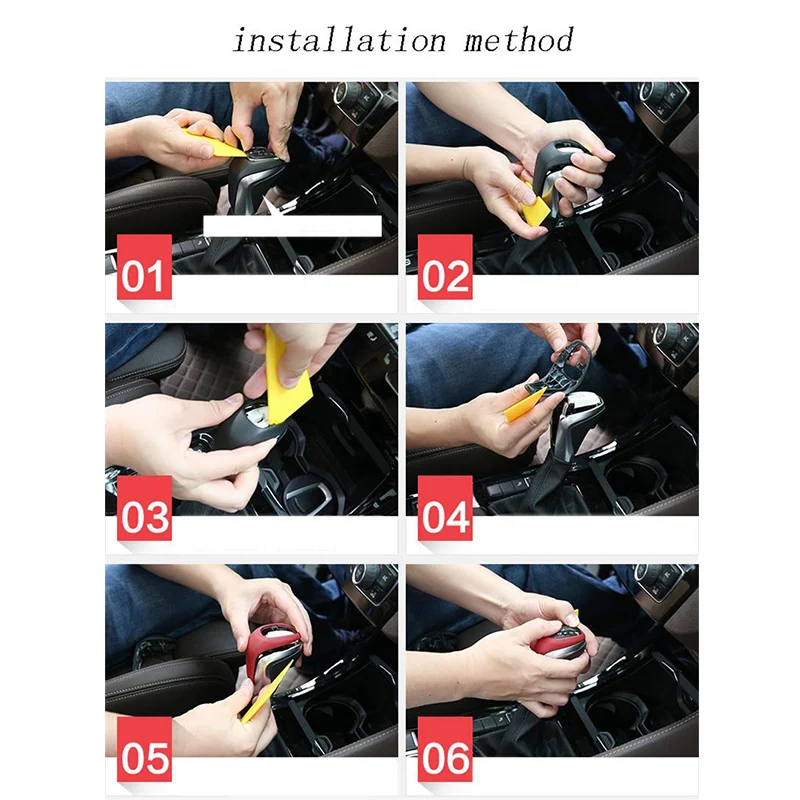 installation method

01

02

03

04

05

06