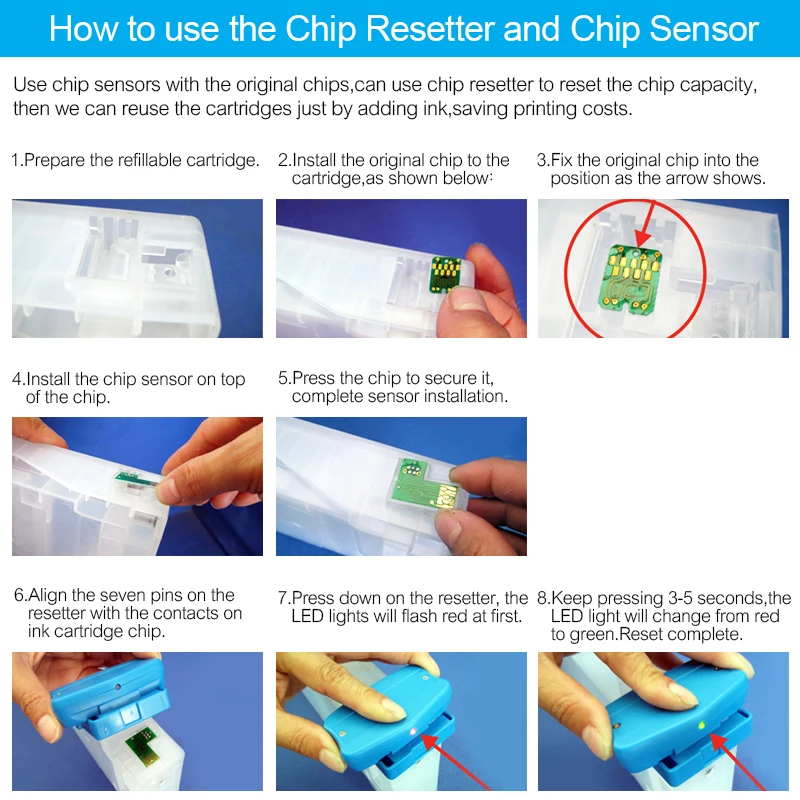 How to use the Chip Resetter and Chip Sensor

Use chip sensors with the original chips,can use chip resetter to reset the chip capacity, then we can reuse the cartridges just by adding ink,saving printing costs.

1.Prepare the refillable cartridge.

2.Install the original chip to the cartridge,as shown below:

3.Fix the original chip into the position as the arrow shows.

4.Install the chip sensor on top of the chip.

5.Press the chip to secure it, complete sensor installation.

6.Align the seven pins on the resetter with the contacts on ink cartridge chip.

7.Press down on the resetter, the LED lights will flash red at first.

8.Keep pressing 3-5 seconds,the LED light will change from red to green.Reset complete.