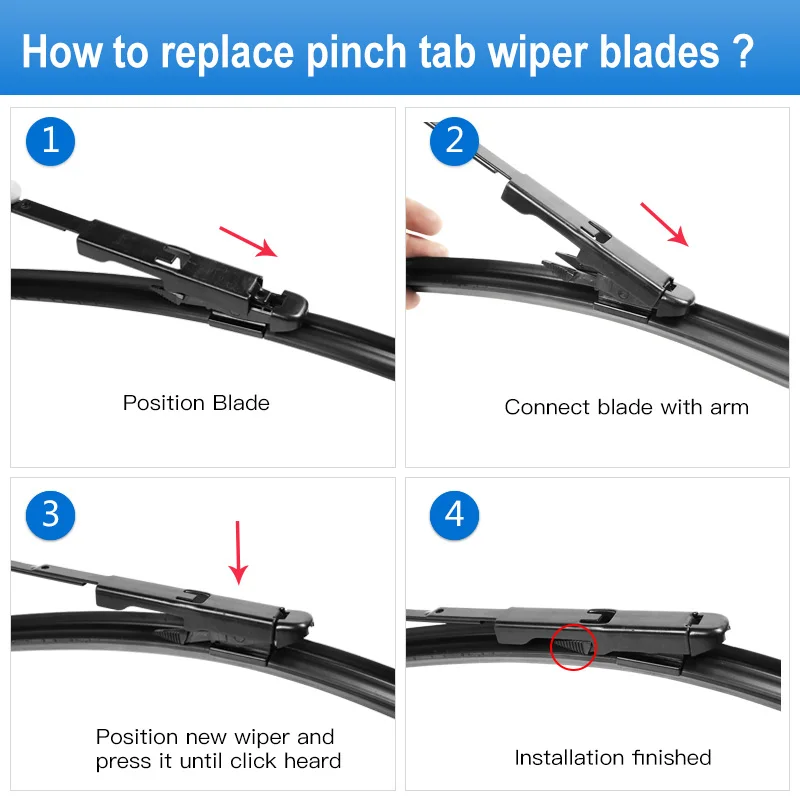 How to replace pinch tab wiper blades ?

1

Position Blade

2

Connect blade with arm

3

Position new wiper and press it until click heard

4

Installation finished