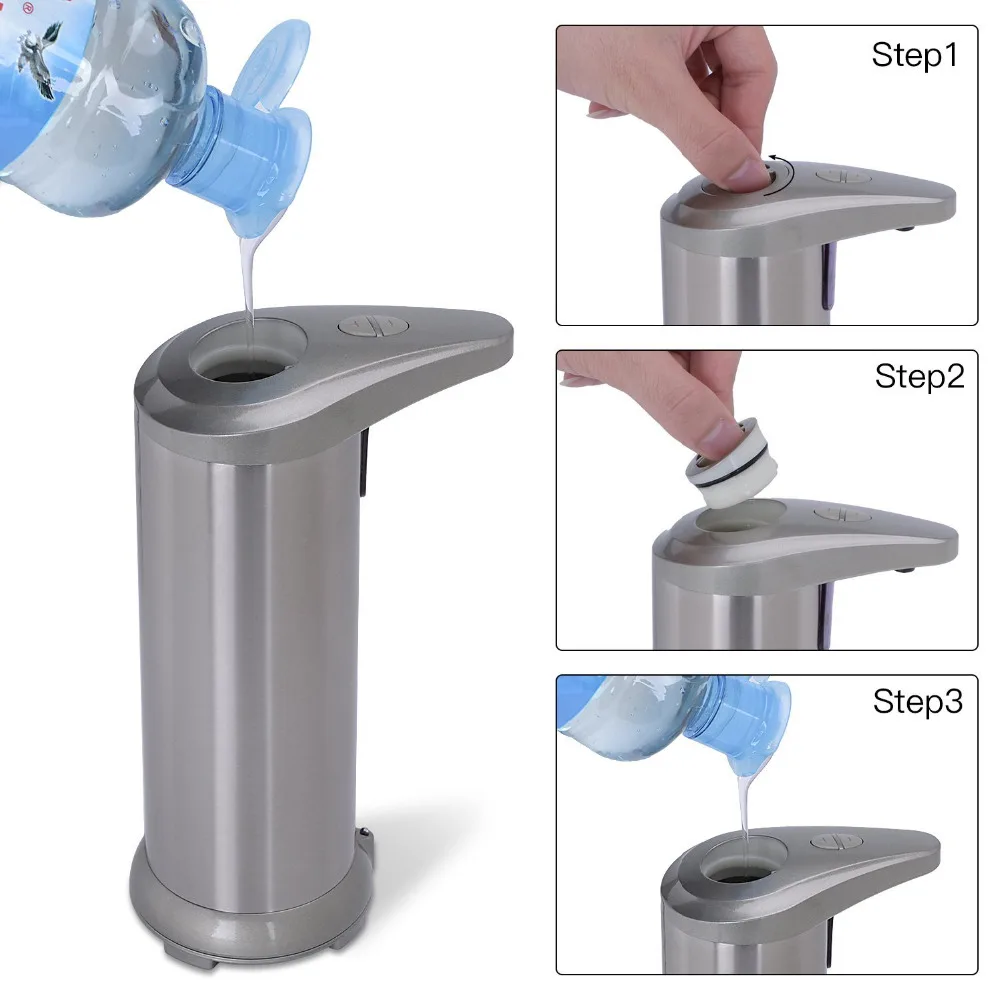 Step1

Step2

Step3