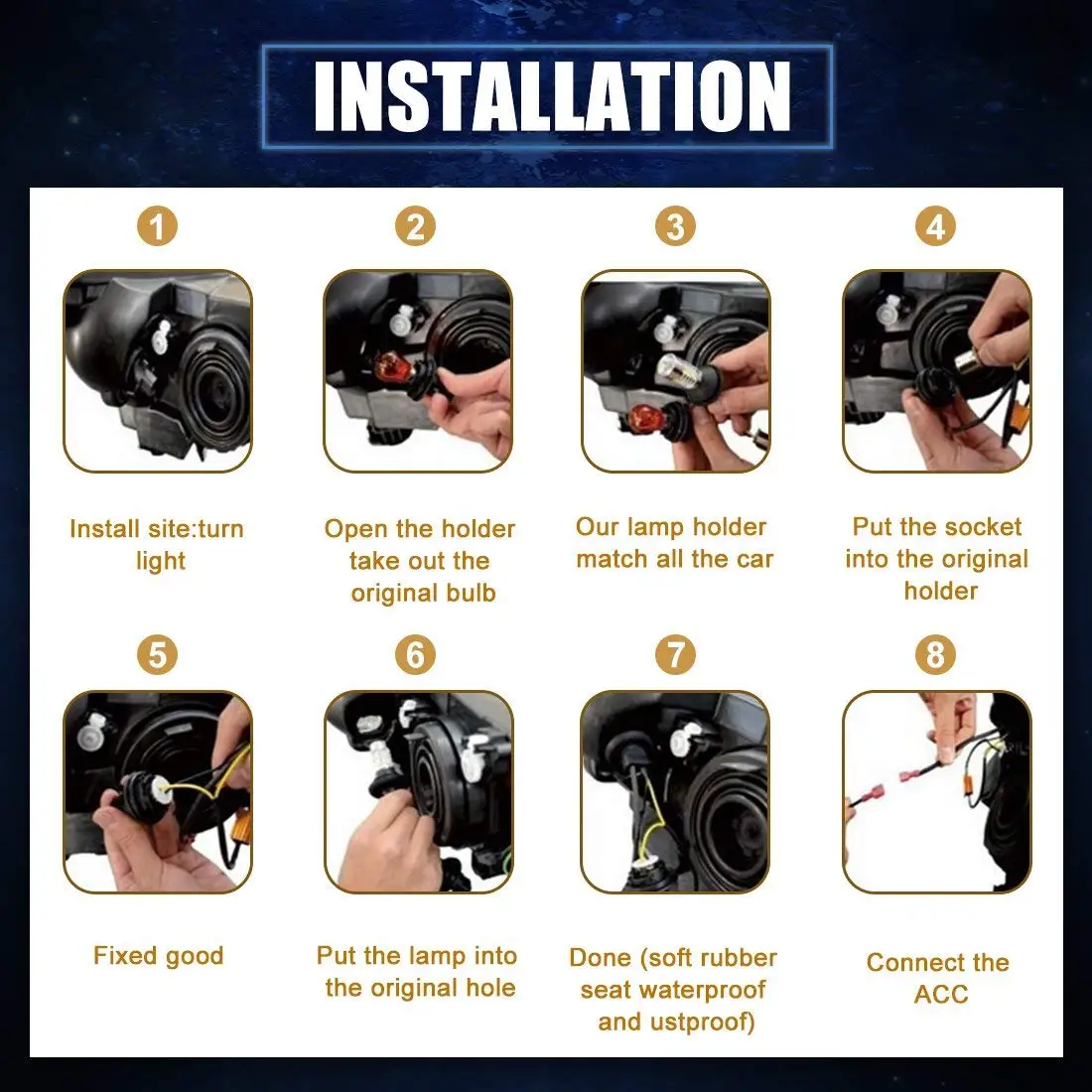 INSTALLATION

1

Install site:turn light

2

Open the holder take out the original bulb

3

Our lamp holder match all the car

4

Put the socket into the original holder

5

Fixed good

6

Put the lamp into the original hole

7

Done (soft rubber seat waterproof and ustproof)

8

Connect the ACC