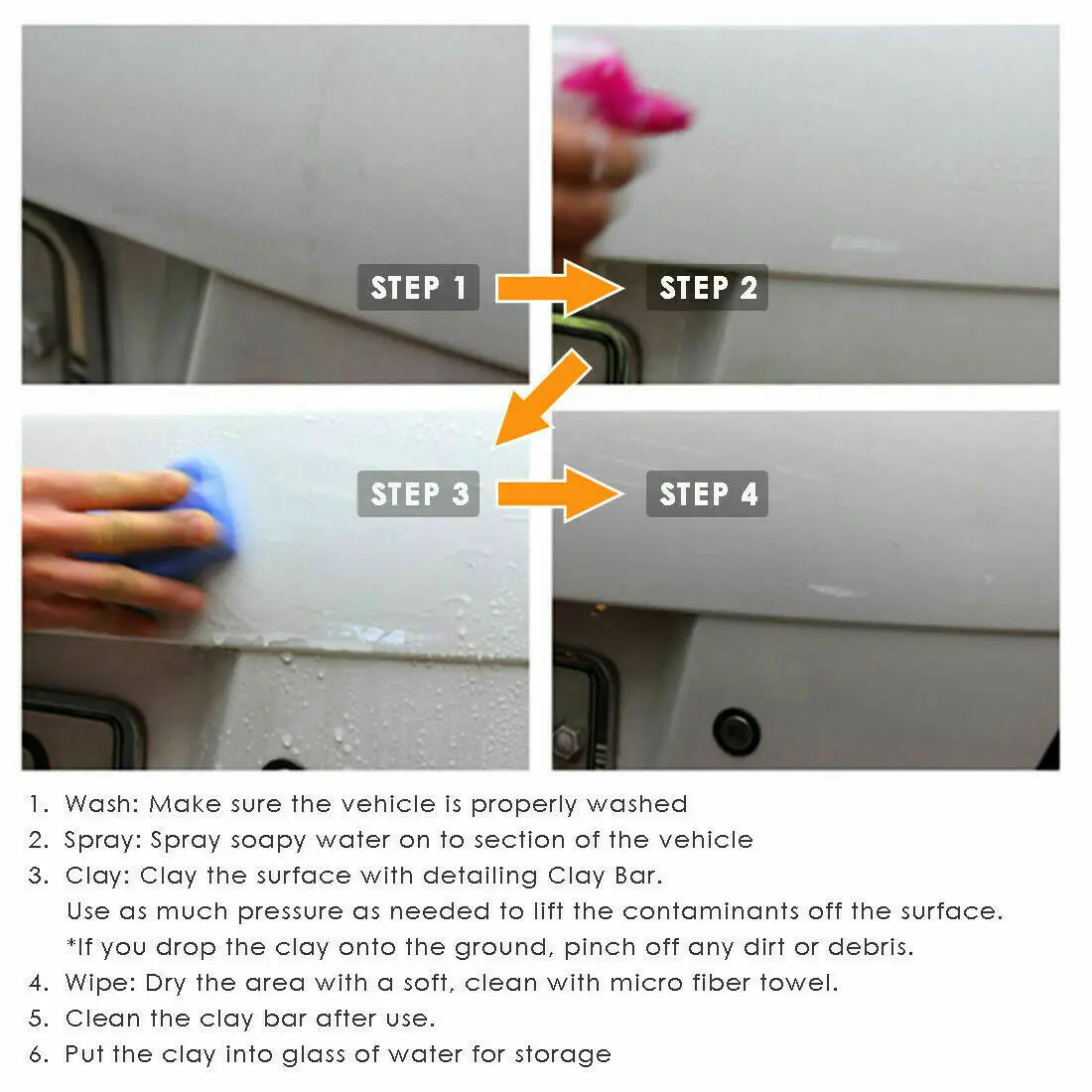 STEP 1
STEP 2
STEP 3
STEP 4

1. Wash: Make sure the vehicle is properly washed
2. Spray: Spray soapy water on to section of the vehicle
3. Clay: Clay the surface with detailing Clay Bar.
Use as much pressure as needed to lift the contaminants off the surface.
*If you drop the clay onto the ground, pinch off any dirt or debris.
4. Wipe: Dry the area with a soft, clean with micro fiber towel.
5. Clean the clay bar after use.
6. Put the clay into glass of water for storage