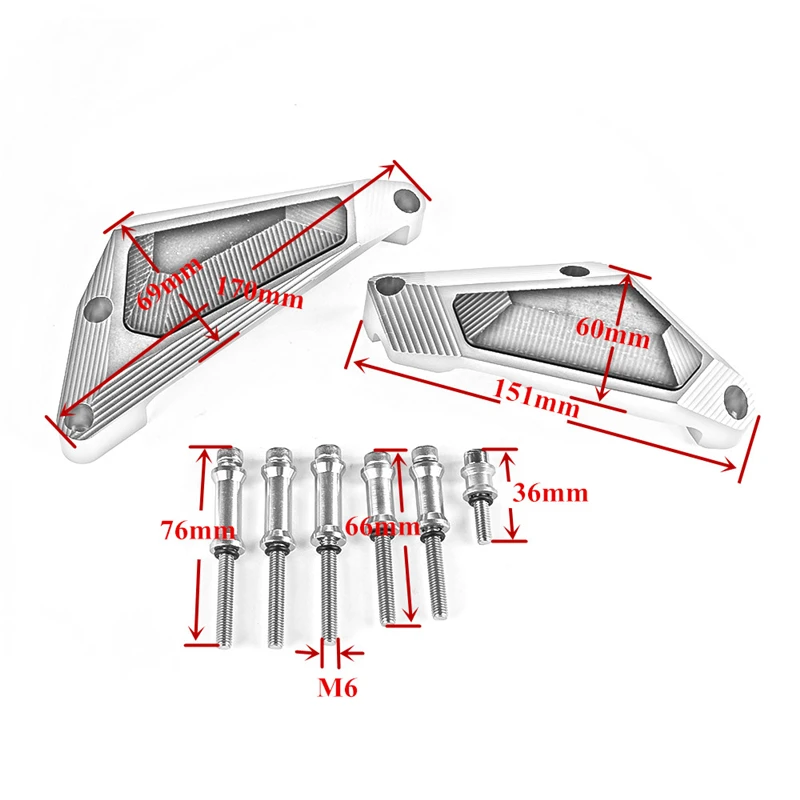 69mm
170mm
60mm
151mm
76mm
66mm
36mm
M6