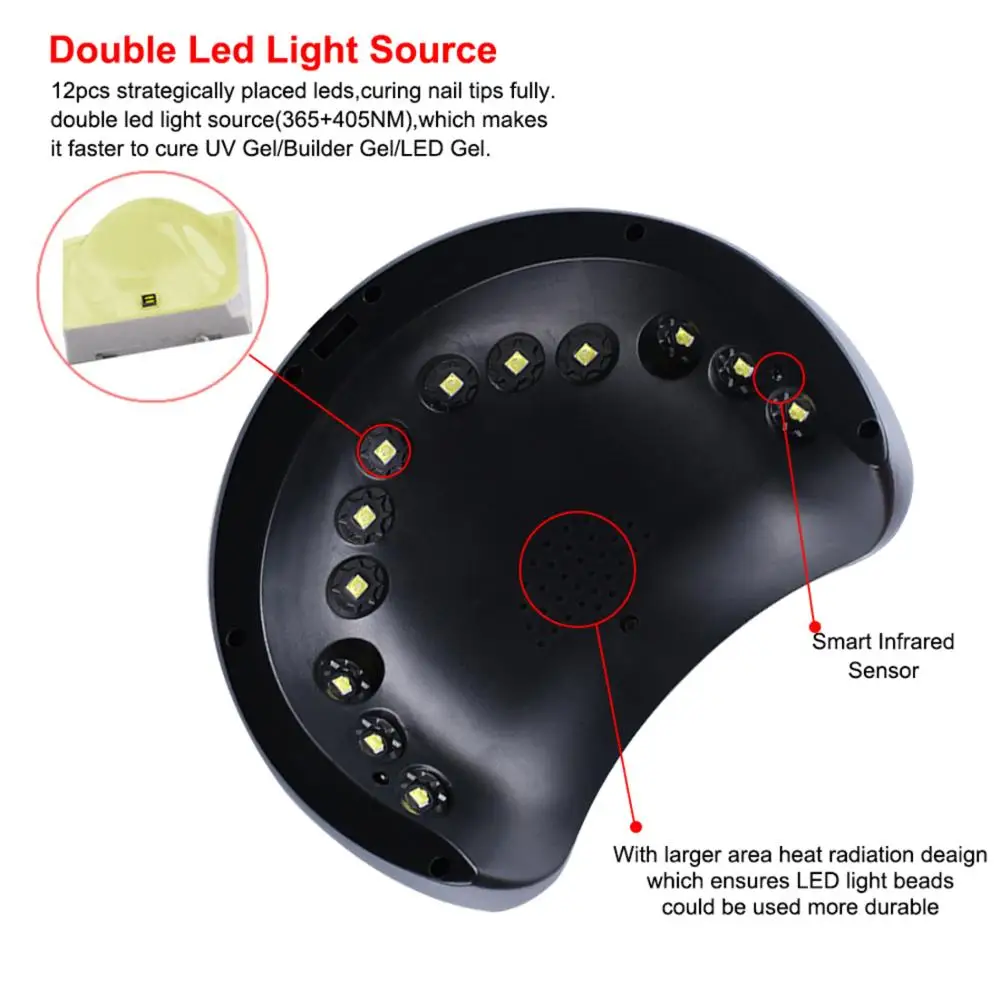 Double Led Light Source

12pcs strategically placed leds,curing nail tips fully. double led light source(365+405NM),which makes it faster to cure UV Gel/Builder Gel/LED Gel.

Smart Infrared Sensor

With larger area heat radiation deaign which ensures LED light beads could be used more durable