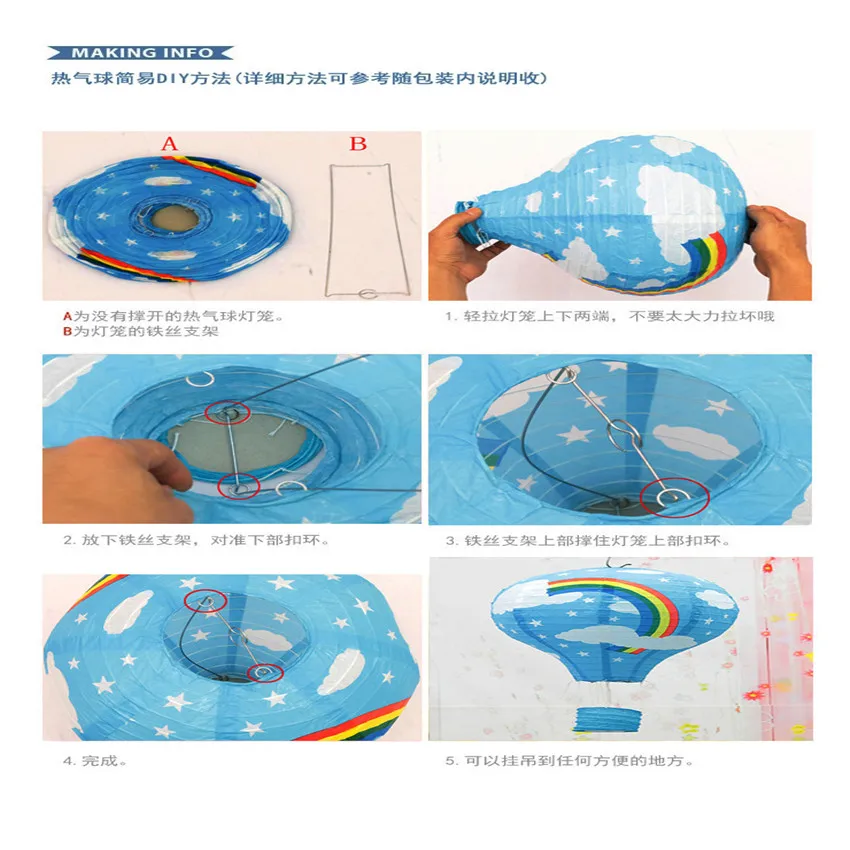 MAKING INFO

热气球简易DIY方法(详细方法可参考随包装内说明收)

A

B

A为没有撑开的热气球灯笼。
B为灯笼的铁丝支架

1. 轻拉灯笼上下两端，不要太大力拉坏哦

2. 放下铁丝支架，对准下部扣环。

3. 铁丝支架上部撑住灯笼上部扣环。

4. 完成。

5. 可以挂吊到任何方便的地方。