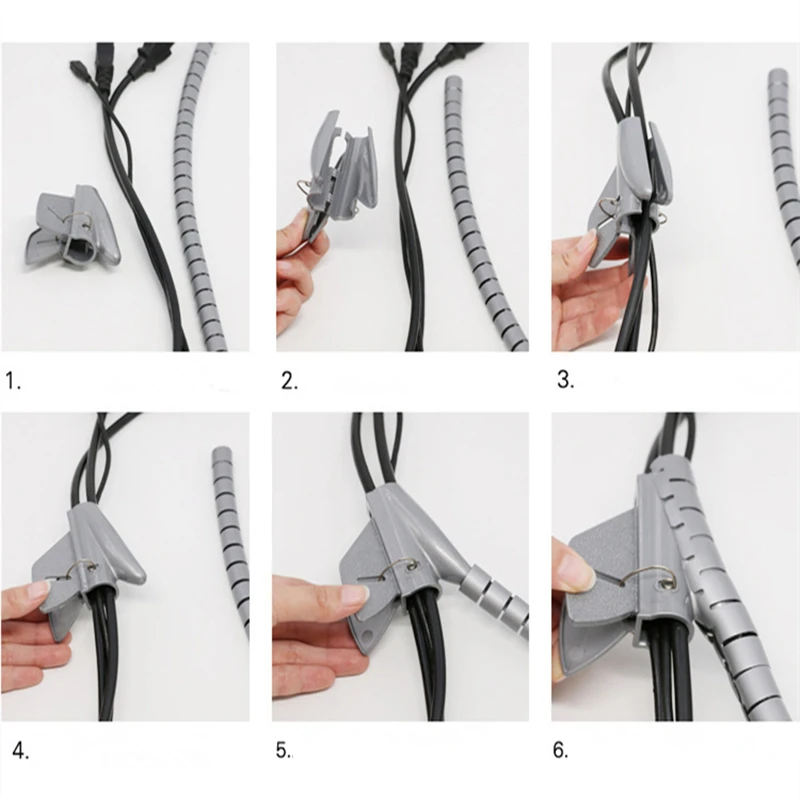 1.

2.

3.

4.

5.

6.