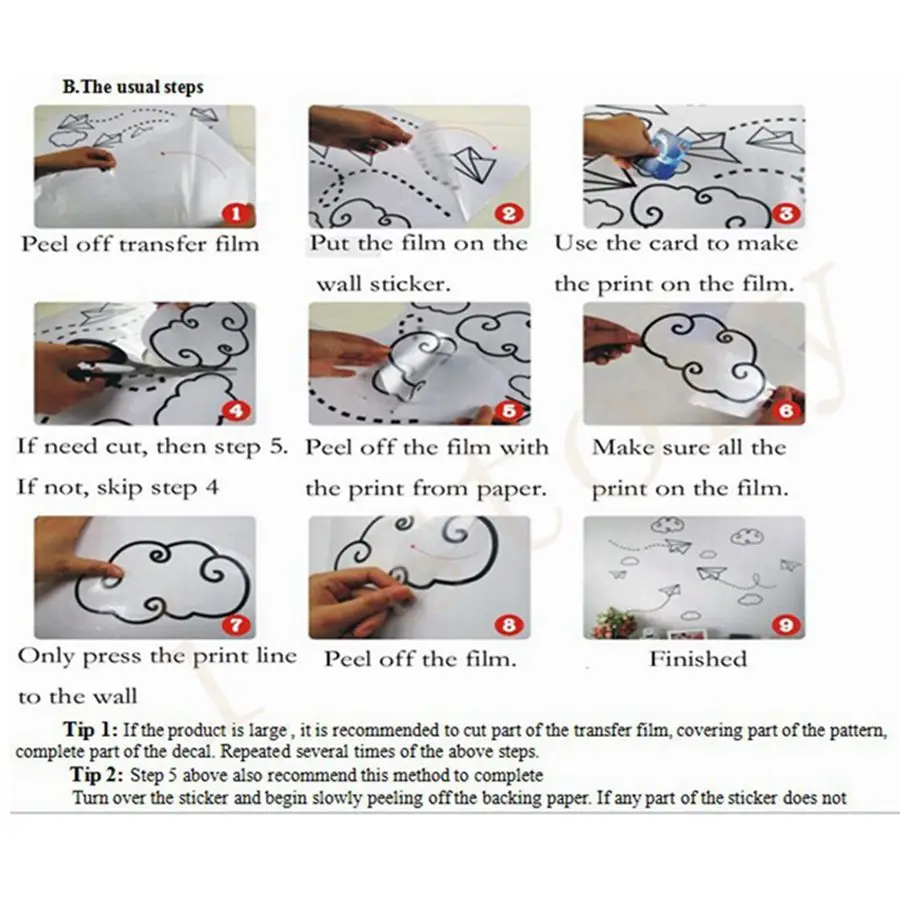 B.The usual steps

1
Peel off transfer film

2
Put the film on the wall sticker.

3
Use the card to make the print on the film.

4
If need cut, then step 5. If not, skip step 4

5
Peel off the film with the print from paper.

6
Make sure all the print on the film.

7
Only press the print line to the wall

8
Peel off the film.

9
Finished

Tip 1: If the product is large , it is recommended to cut part of the transfer film, covering part of the pattern, complete part of the decal. Repeated several times of the above steps.

Tip 2: Step 5 above also recommend this method to complete
Turn over the sticker and begin slowly peeling off the backing paper. If any part of the sticker does not