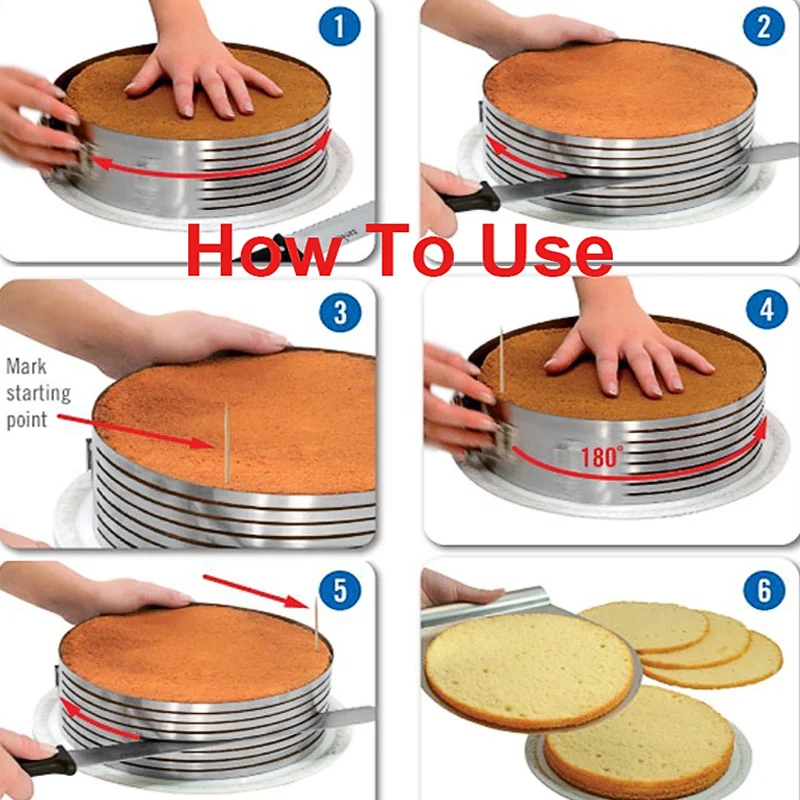 1

2

How To Use

3

Mark starting point

4

180°

5

6