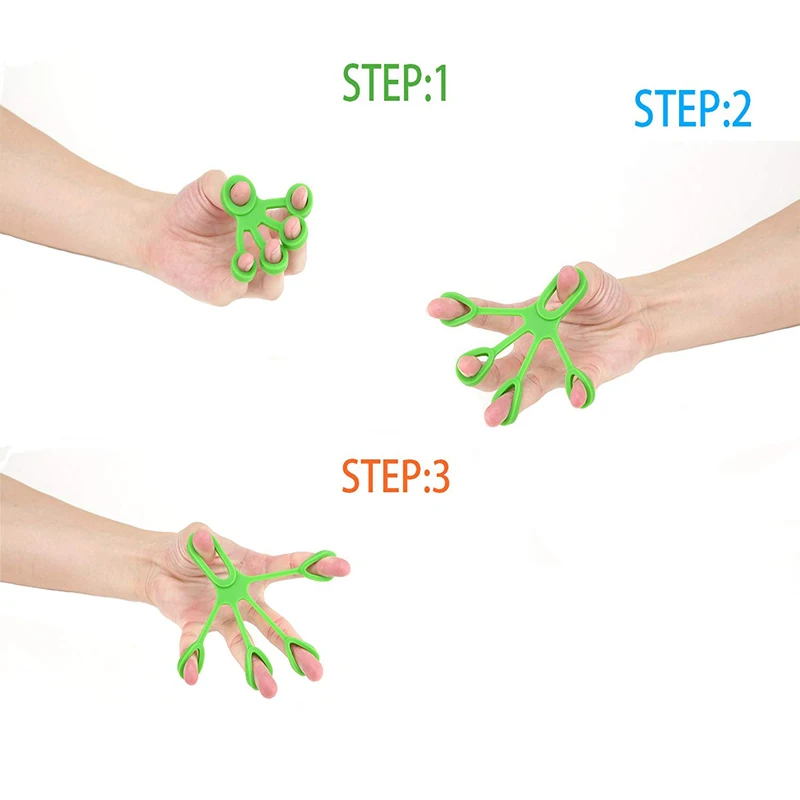 STEP:1

STEP:2

STEP:3