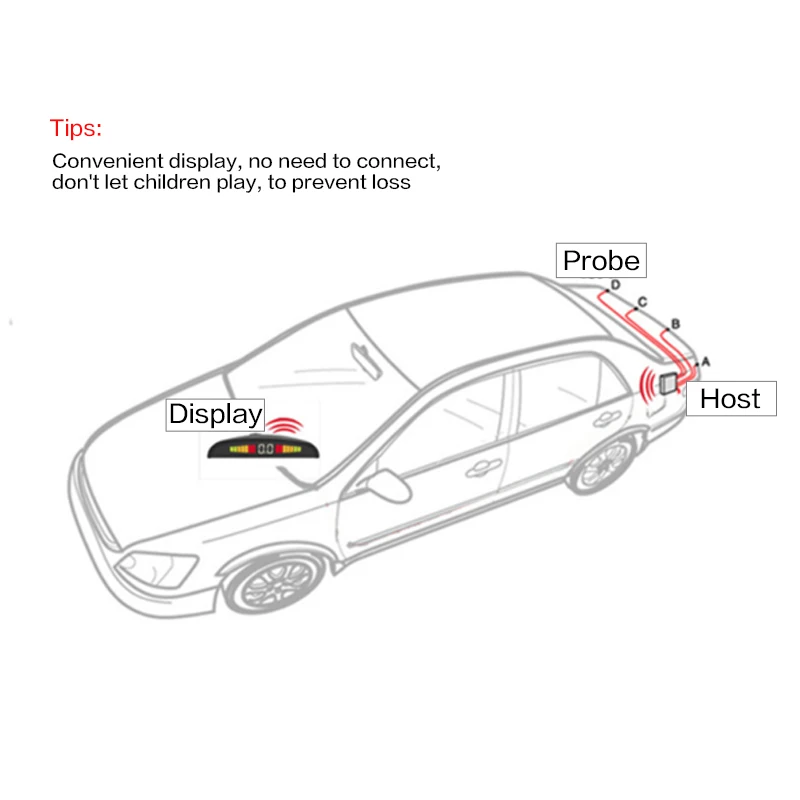 Tips:

Convenient display, no need to connect, don't let children play, to prevent loss

Probe

D

C

B

A

Host

Display

0.0