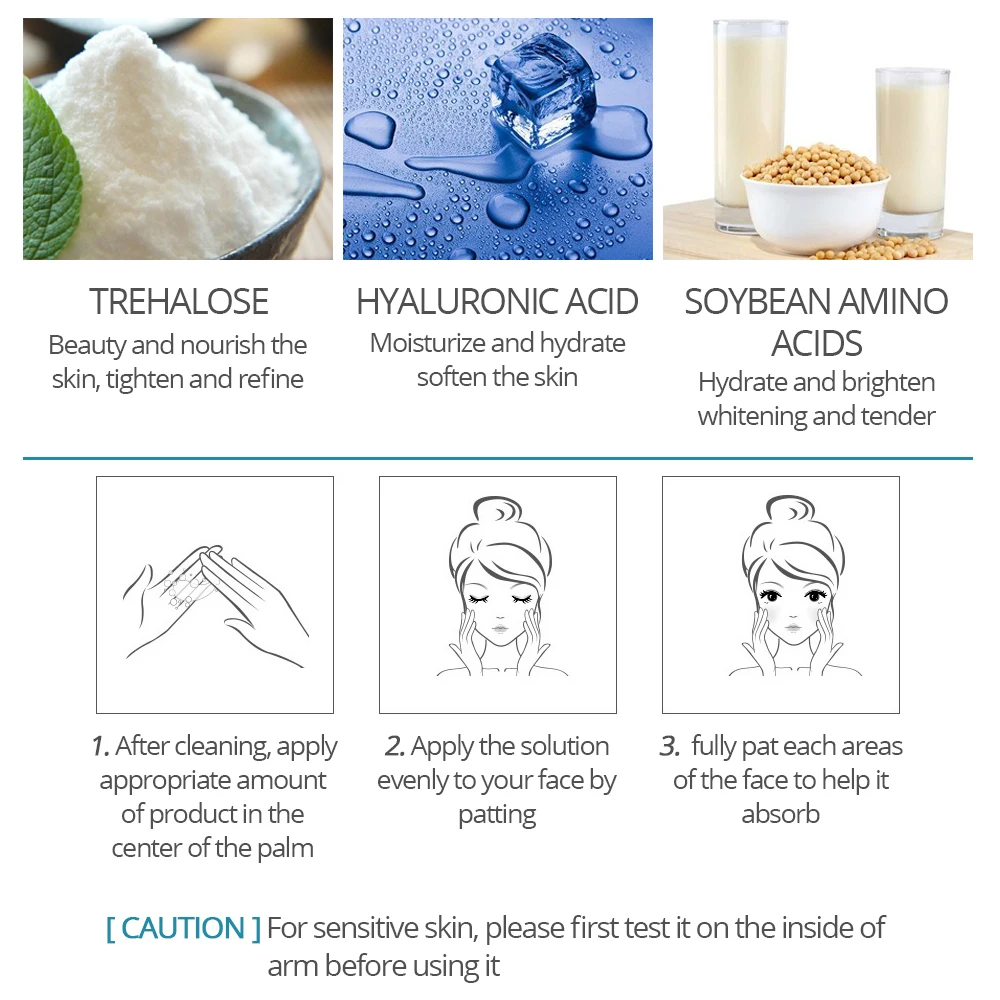 TREHALOSE
Beauty and nourish the skin, tighten and refine

HYALURONIC ACID
Moisturize and hydrate soften the skin

SOYBEAN AMINO ACIDS
Hydrate and brighten whitening and tender

1. After cleaning, apply appropriate amount of product in the center of the palm

2. Apply the solution evenly to your face by patting

3. fully pat each areas of the face to help it absorb

[ CAUTION ] For sensitive skin, please first test it on the inside of arm before using it