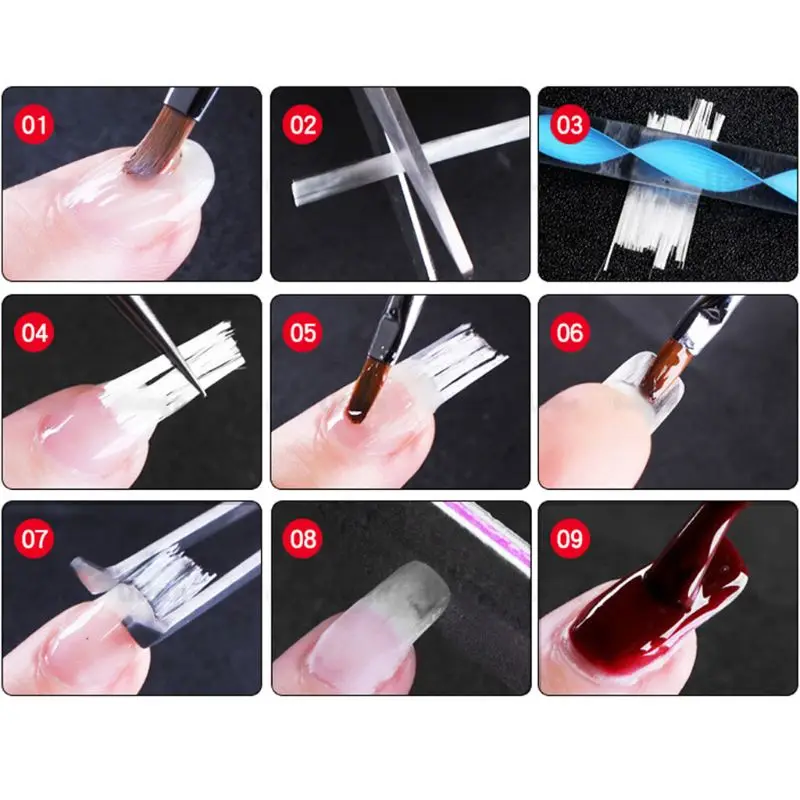 01
02
03
04
05
06
07
08
09