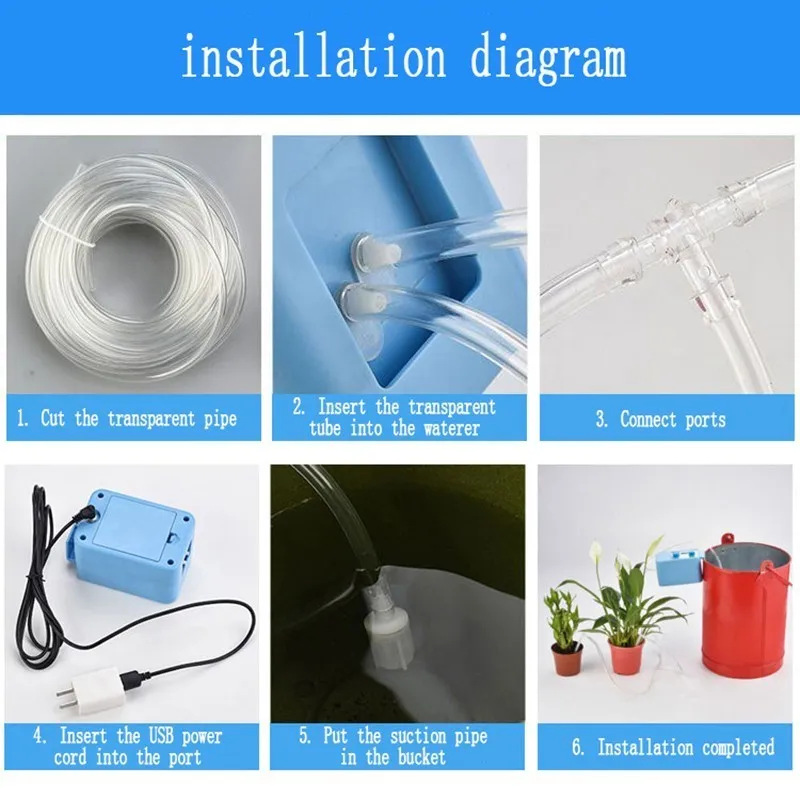 installation diagram

1. Cut the transparent pipe

2. Insert the transparent tube into the waterer

3. Connect ports

4. Insert the USB power cord into the port

5. Put the suction pipe in the bucket

6. Installation completed