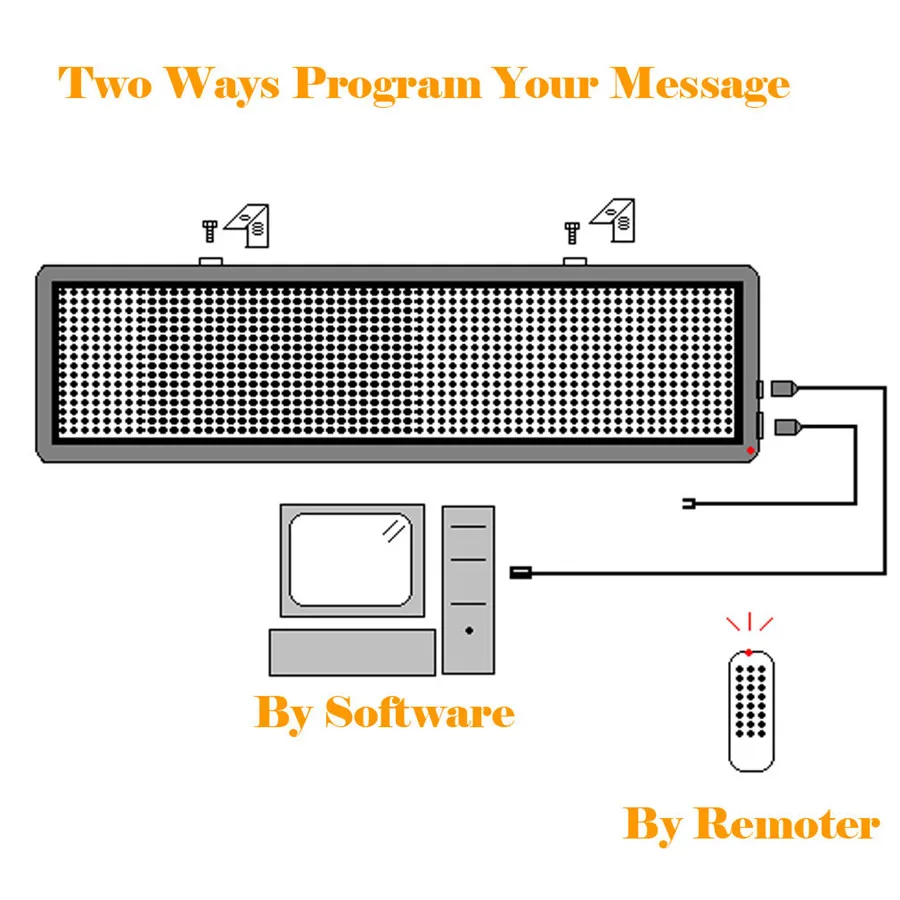 Two Ways Program Your Message

By Software

By Remoter