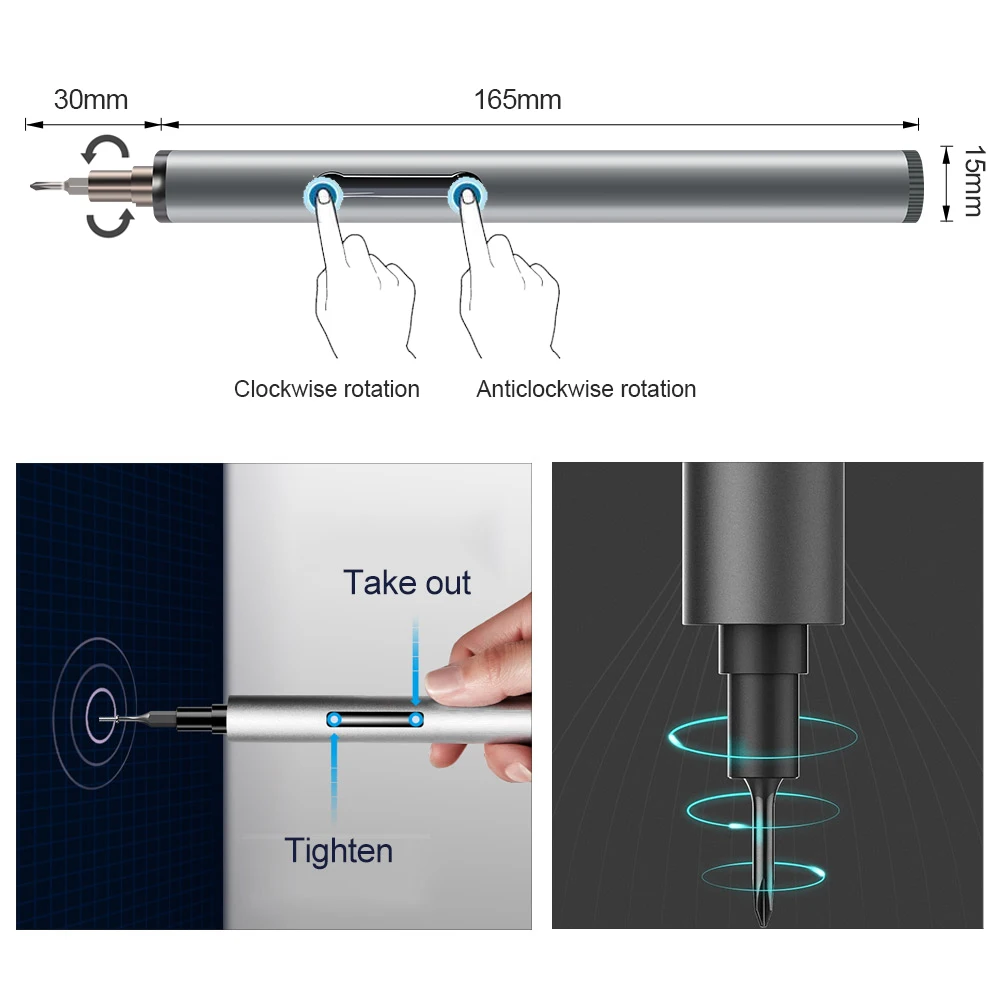 30mm

165mm

15mm

Clockwise rotation

Anticlockwise rotation

Take out

Tighten