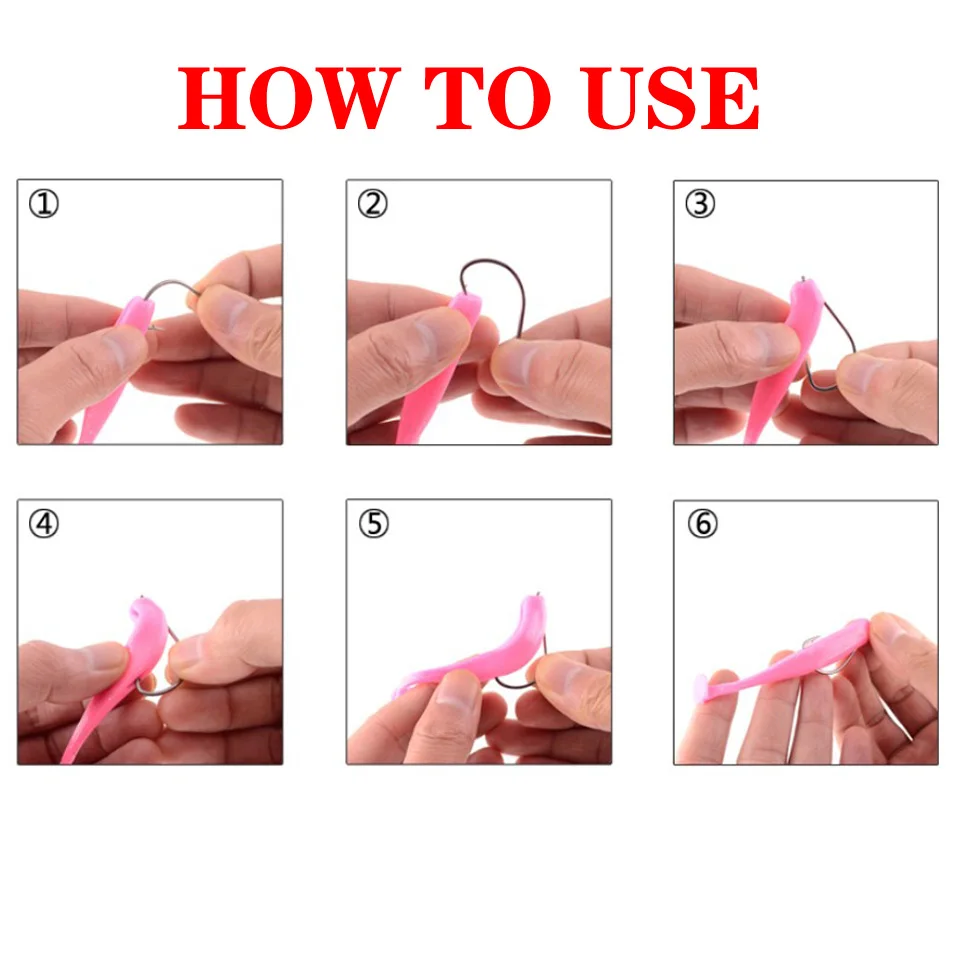 HOW TO USE

①

②

③

④

⑤

⑥