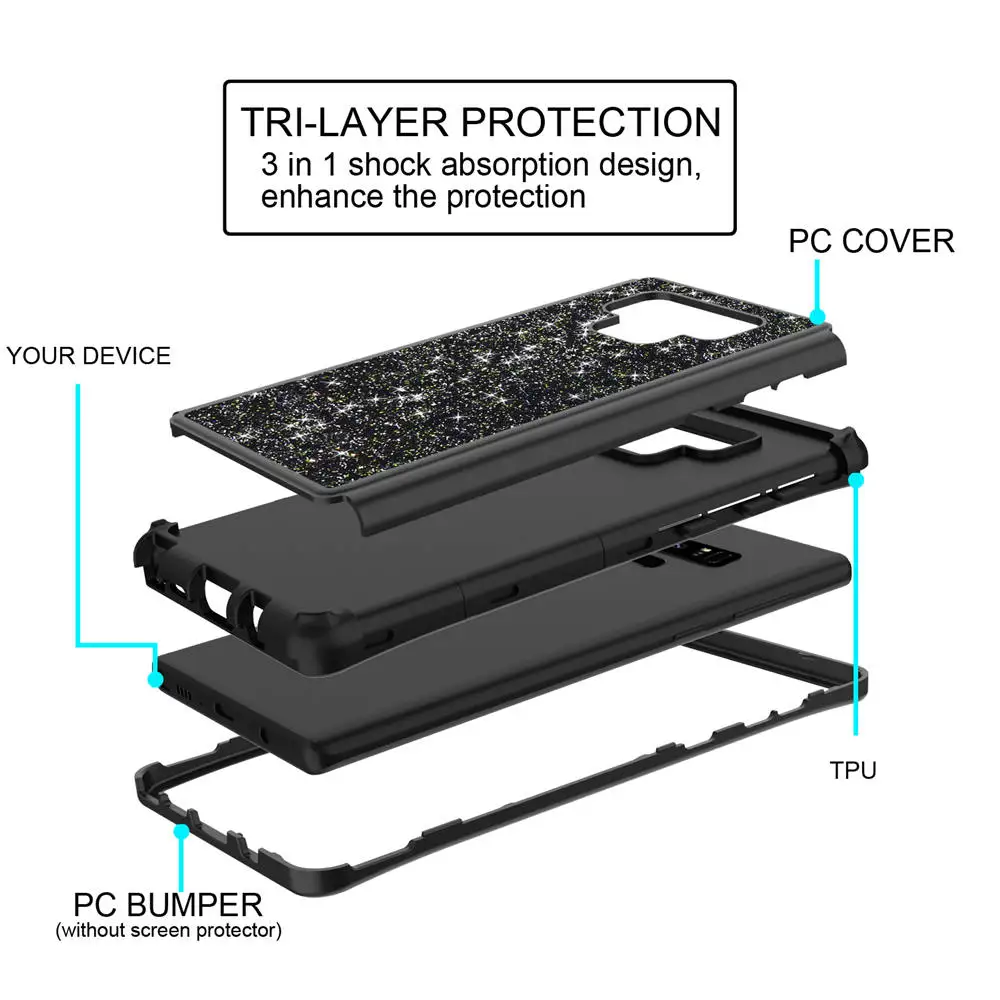 TRI-LAYER PROTECTION
3 in 1 shock absorption design, enhance the protection

PC COVER

YOUR DEVICE

TPU

PC BUMPER
(without screen protector)