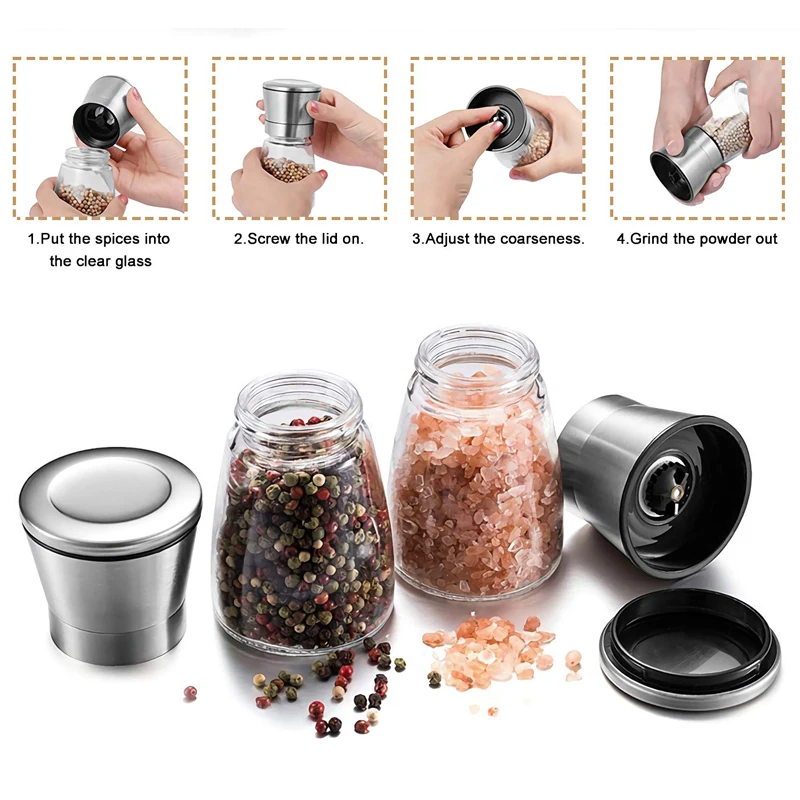 1.Put the spices into the clear glass

2.Screw the lid on.

3.Adjust the coarseness.

4.Grind the powder out