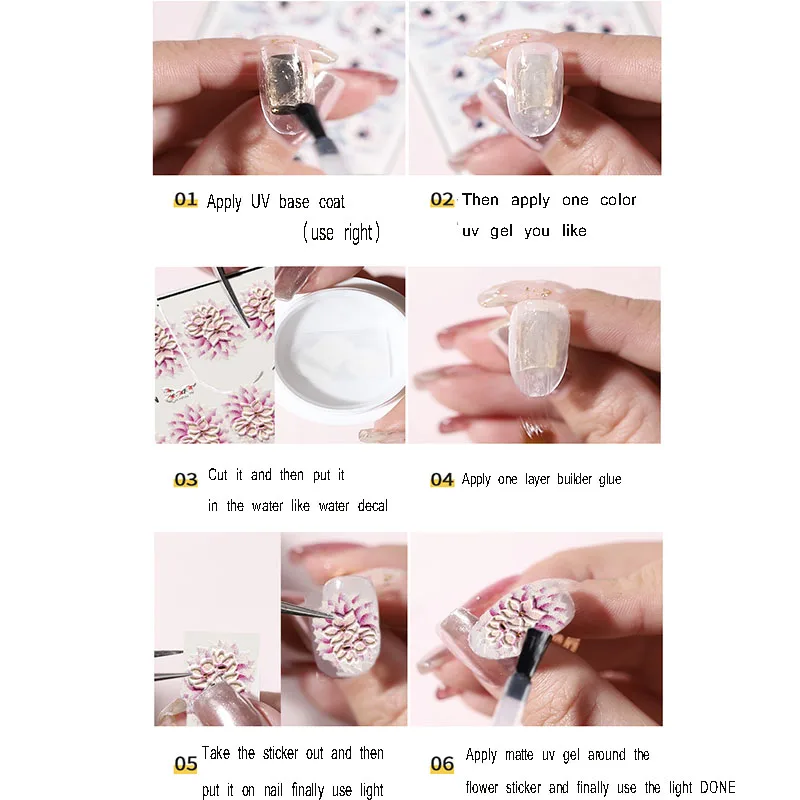 01 Apply UV base coat (use right)

02 Then apply one color uv gel you like

03 Cut it and then put it in the water like water decal

04 Apply one layer builder glue

05 Take the sticker out and then put it on nail finally use light

06 Apply matte uv gel around the flower sticker and finally use the light DONE