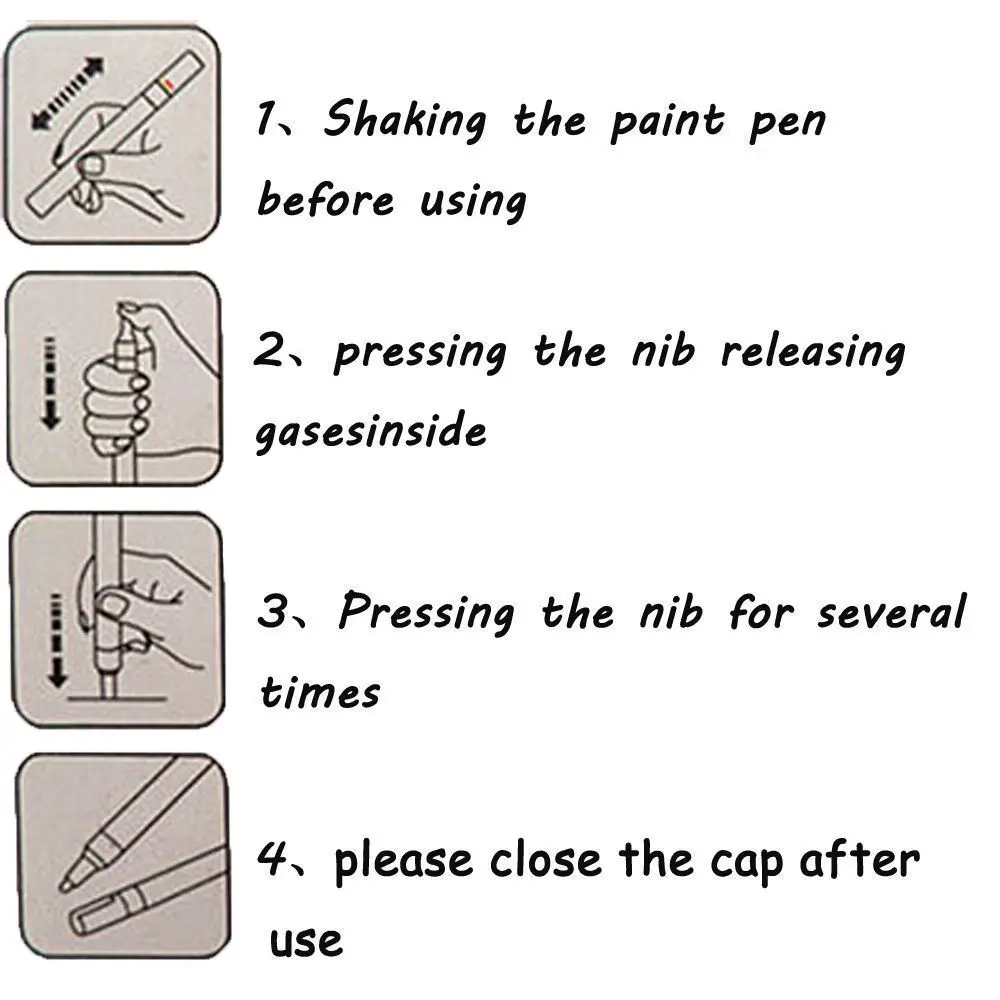 1、Shaking the paint pen before using

2、pressing the nib releasing gasesinside

3、Pressing the nib for several times

4、please close the cap after use