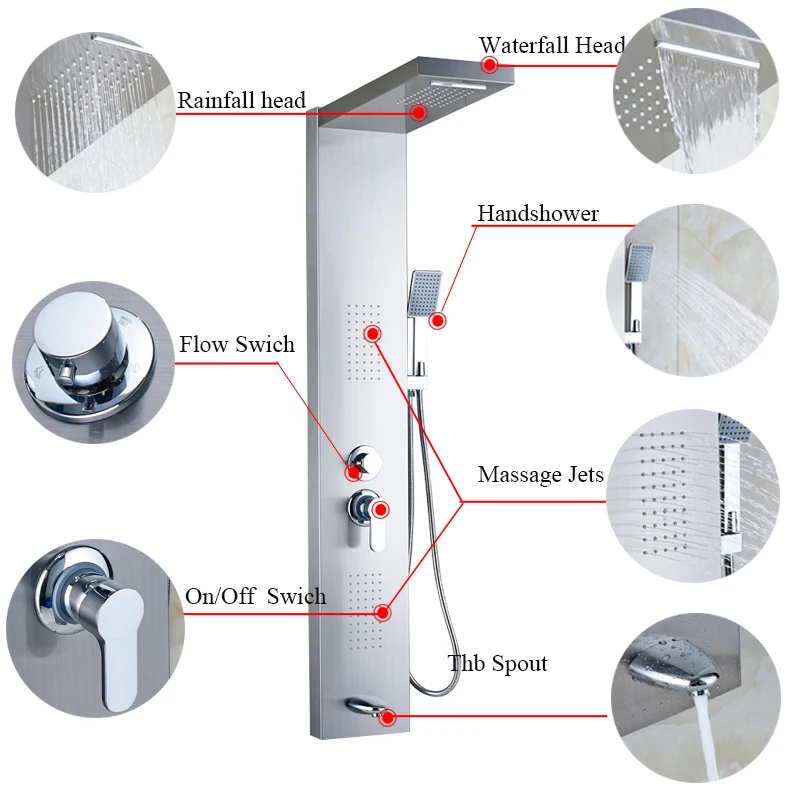 Waterfall Head

Rainfall head

Handshower

Flow Swich

Massage Jets

On/Off Swich

Thb Spout