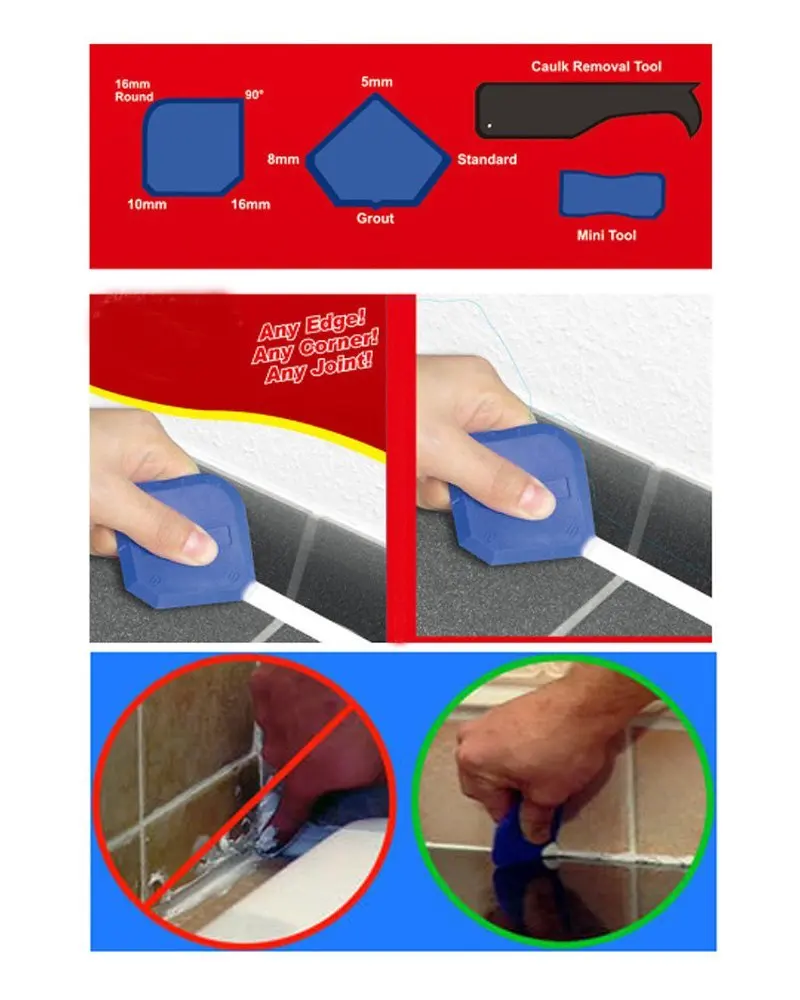 16mm Round
90°
10mm
16mm
5mm
8mm
Standard
Grout
Caulk Removal Tool
Mini Tool

Any Edge!
Any Corner!
Any Joint!