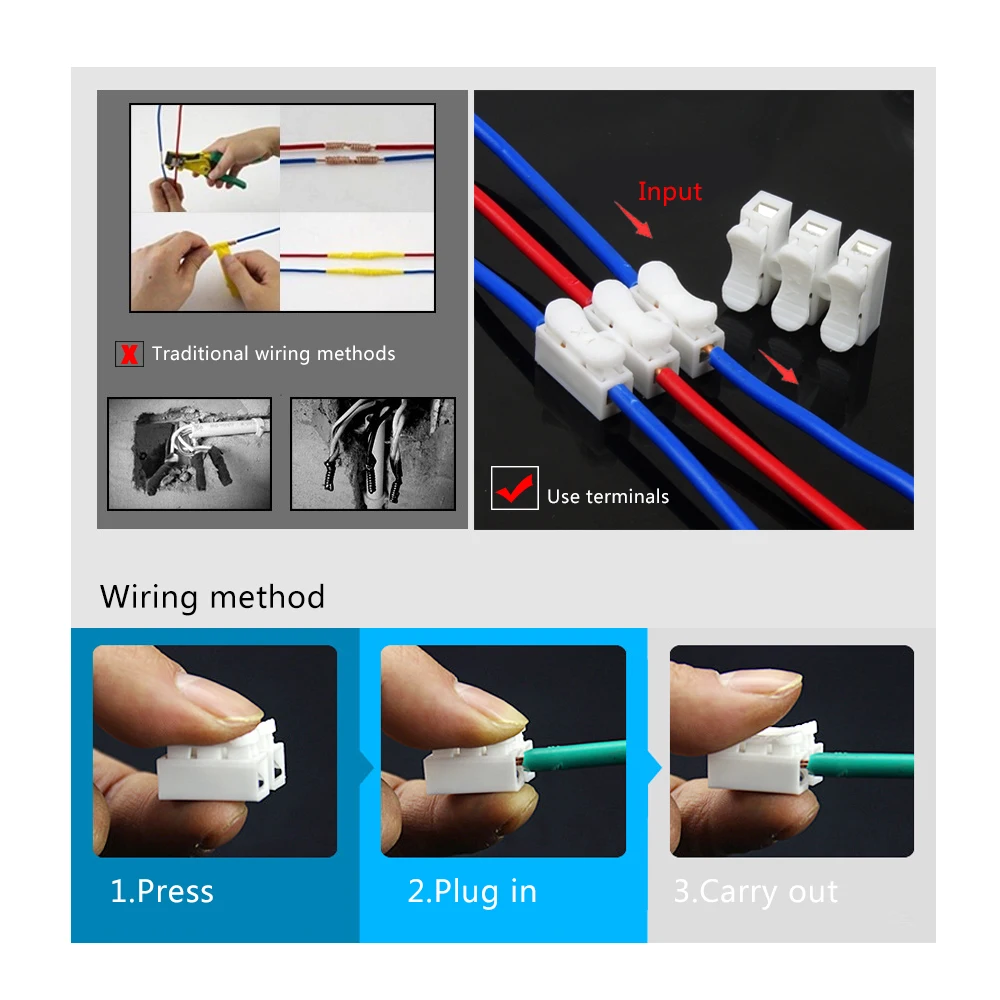 Traditional wiring methods

Input

Use terminals

Wiring method

1.Press

2.Plug in

3.Carry out