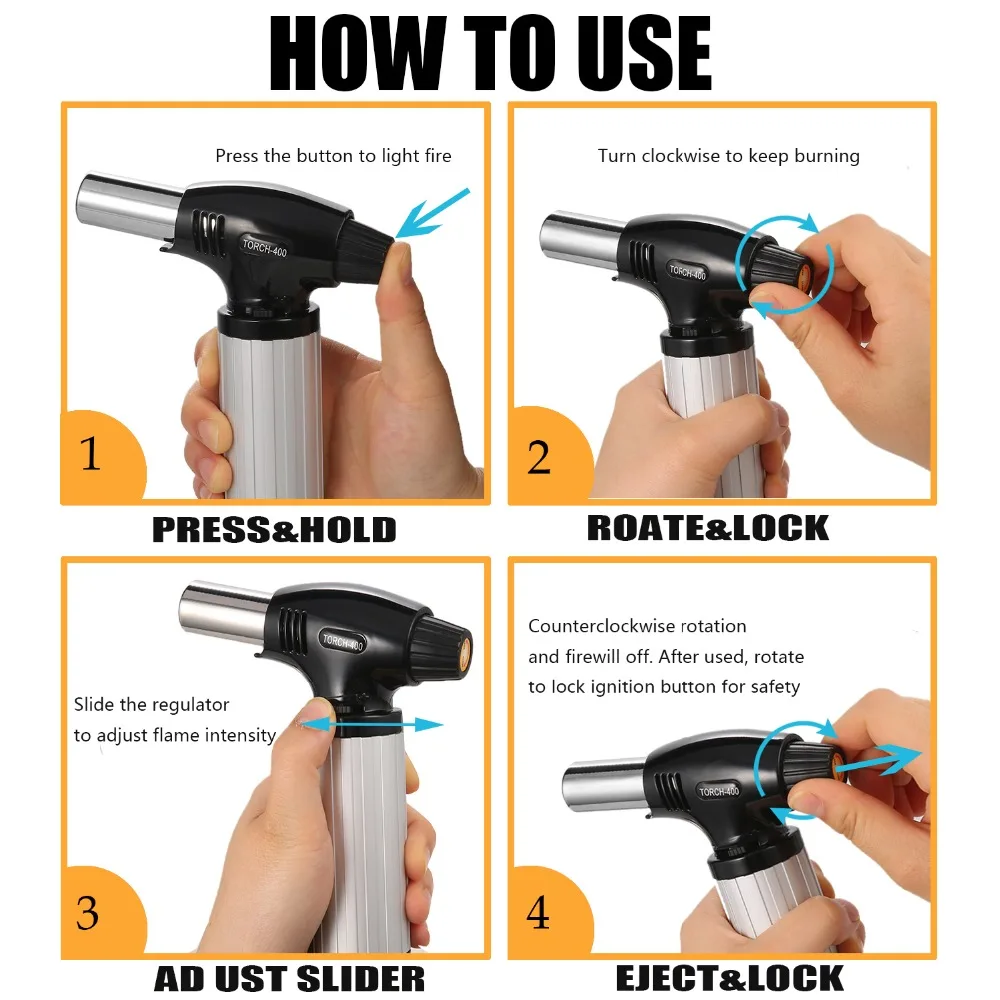 HOW TO USE

Press the button to light fire

TORCH-400

1

PRESS&HOLD

Turn clockwise to keep burning

TORCH-400

2

ROATE&LOCK

TORCH-400

Slide the regulator to adjust flame intensity

3

AD UST SLIDER

Counterclockwise rotation and firewill off. After used, rotate to lock ignition button for safety

TORCH-400

4

EJECT&LOCK