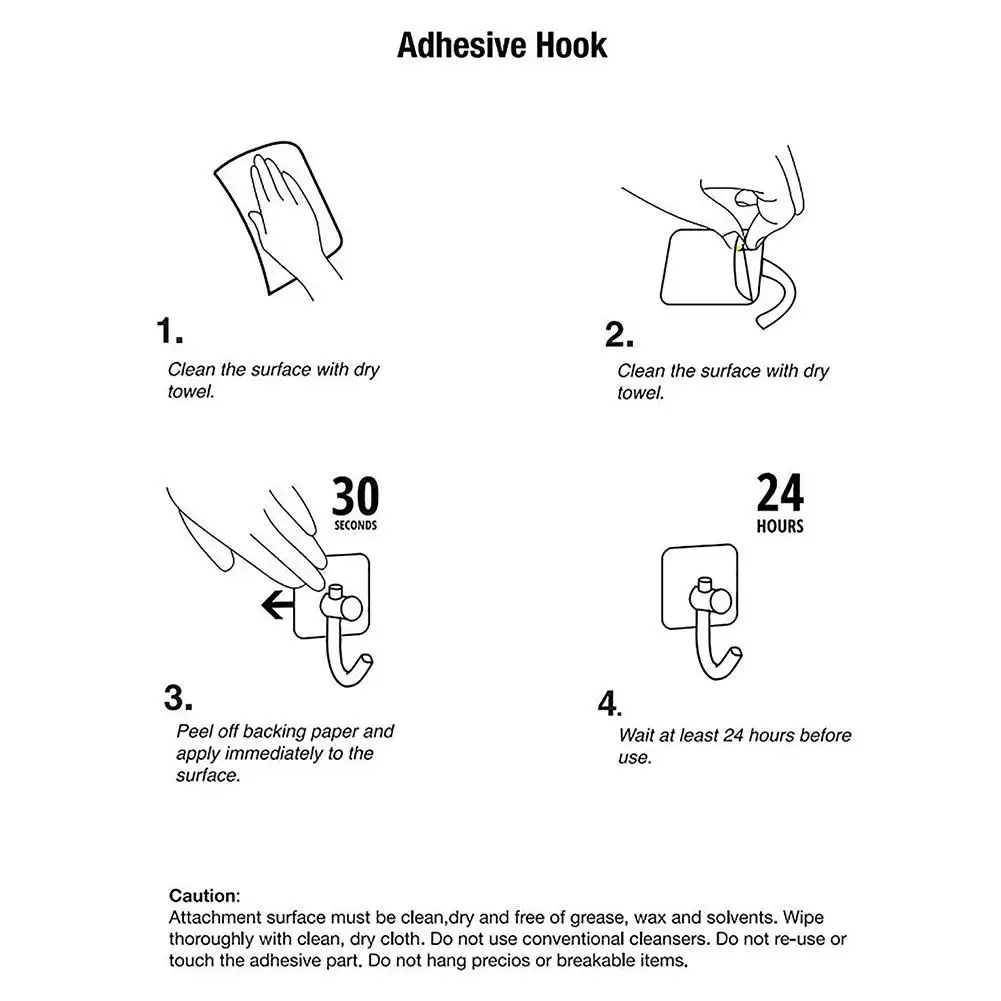 Adhesive Hook

1.
Clean the surface with dry towel.

2.
Clean the surface with dry towel.

30
SECONDS

3.
Peel off backing paper and apply immediately to the surface.

24
HOURS

4.
Wait at least 24 hours before use.

Caution:
Attachment surface must be clean,dry and free of grease, wax and solvents. Wipe thoroughly with clean, dry cloth. Do not use conventional cleansers. Do not re-use or touch the adhesive part. Do not hang precios or breakable items.