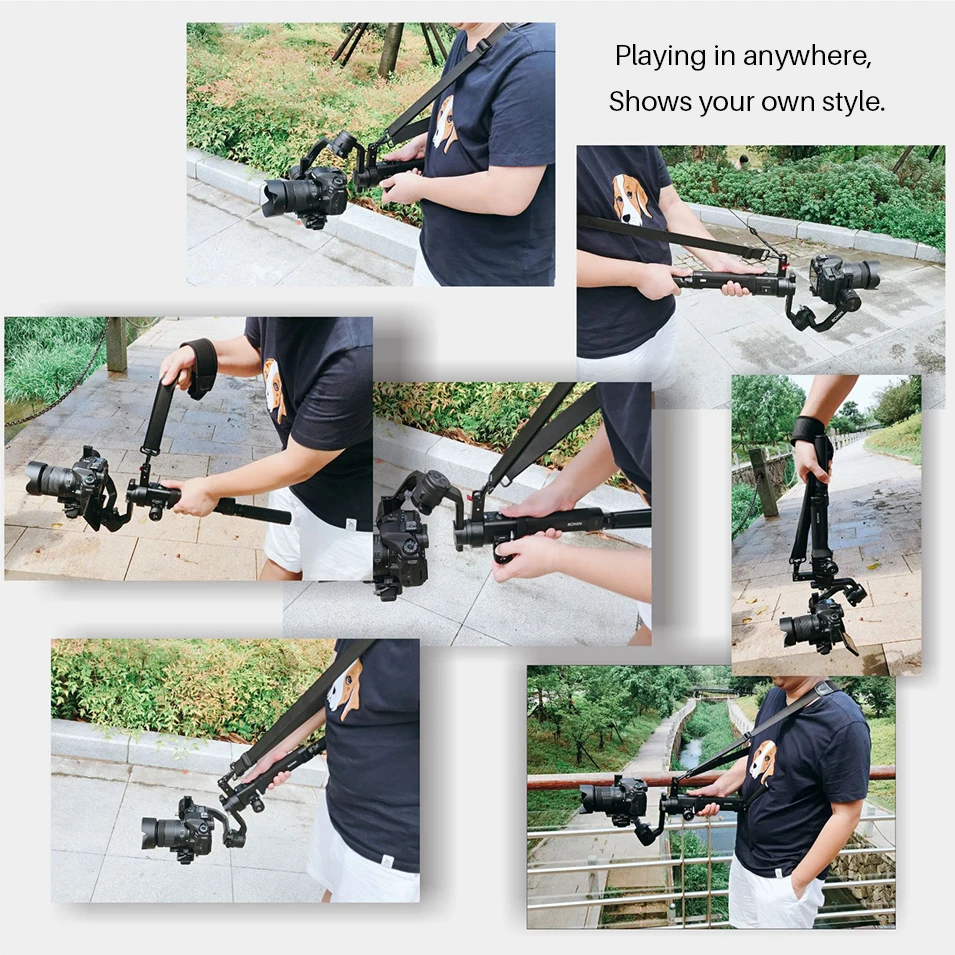 Playing in anywhere,
Shows your own style.