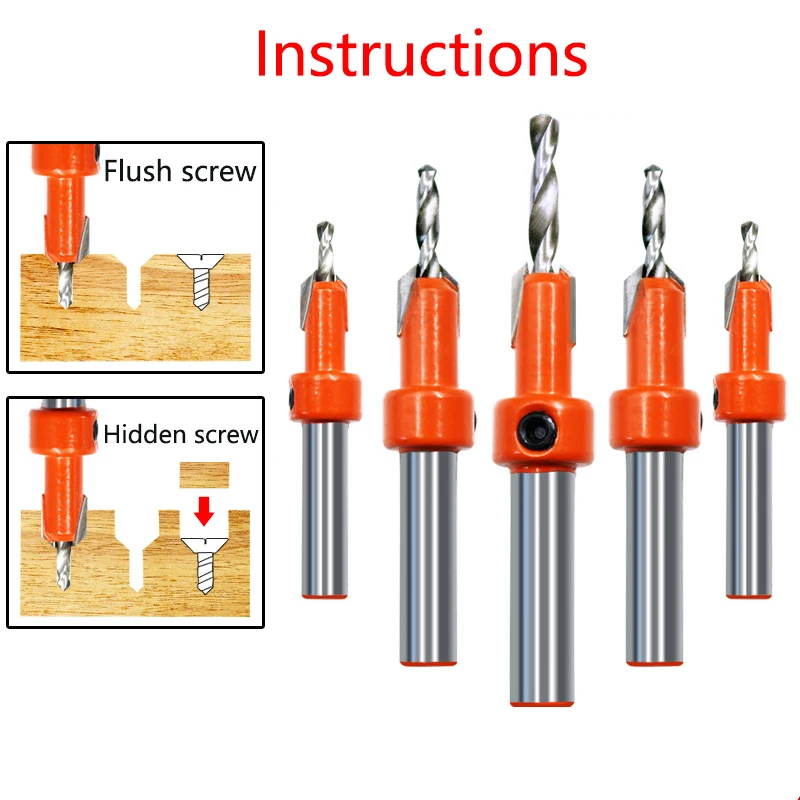 Instructions

Flush screw

Hidden screw