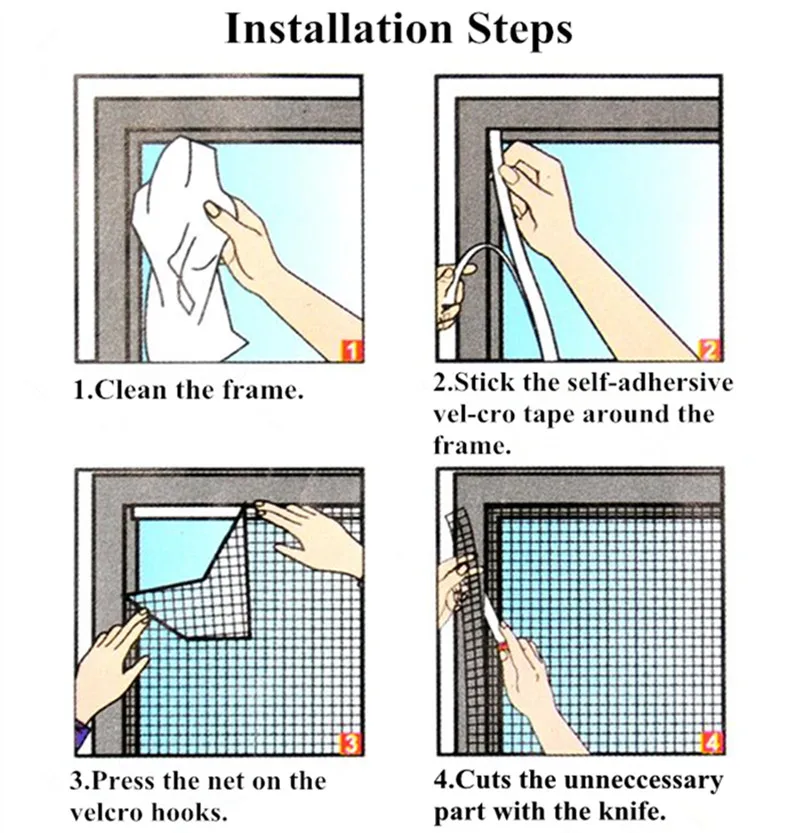 Installation Steps

1

1.Clean the frame.

2

2.Stick the self-adhersive vel-cro tape around the frame.

3

3.Press the net on the velcro hooks.

4

4.Cuts the unneccessary part with the knife.