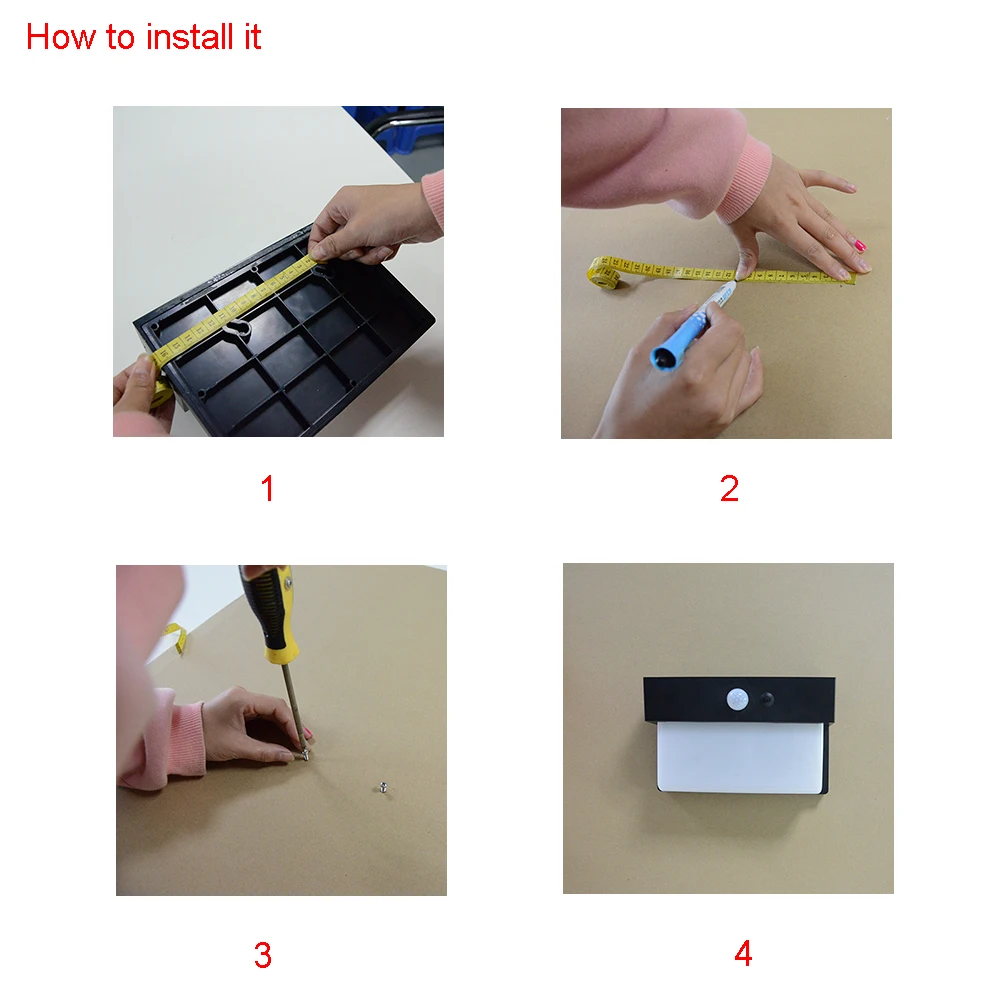 How to install it

1

2

3

4